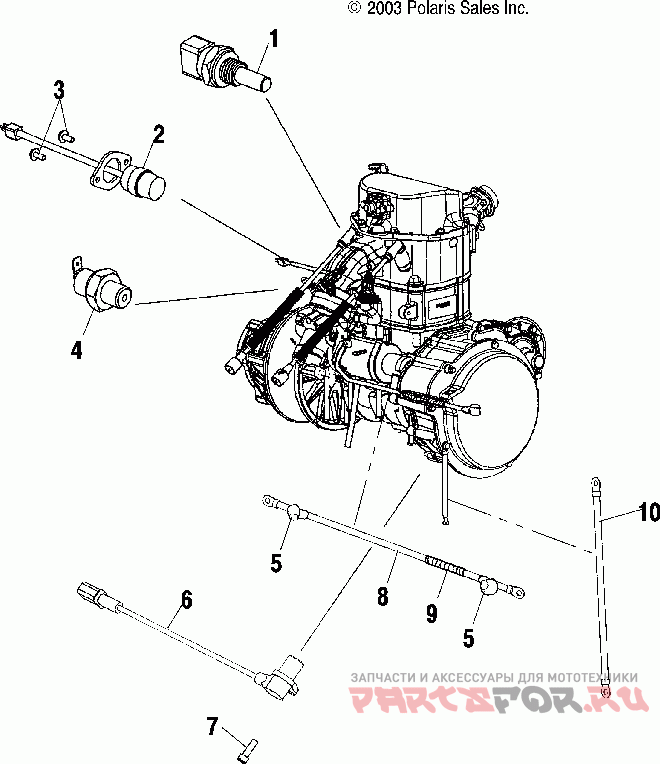 © 2003 Polaris Sales Inc.

1
3
2
4
5
8
9
5
10
6
7

ЗАПЧАСТИ И АКСЕССУАРЫ ДЛЯ МОТОТЕХНИКИ
PARTSFOR.RU