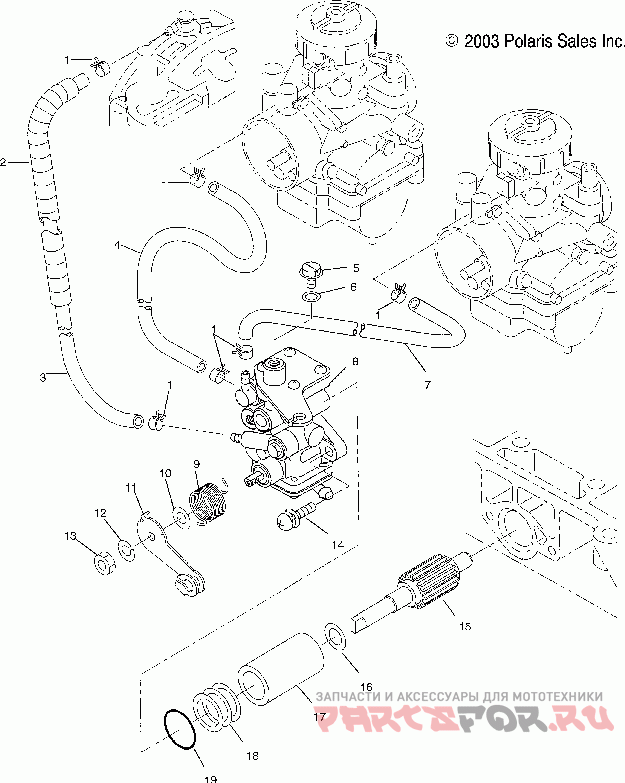 © 2003 Polaris Sales Inc.

1
2
4
5
6
1
1
7
8
3
1
9
10
11
12
13
14
15
16
17
18
19

ЗАПЧАСТИ И АКСЕССУАРЫ ДЛЯ МОТОТЕХНИКИ
PARTSFOR.RU