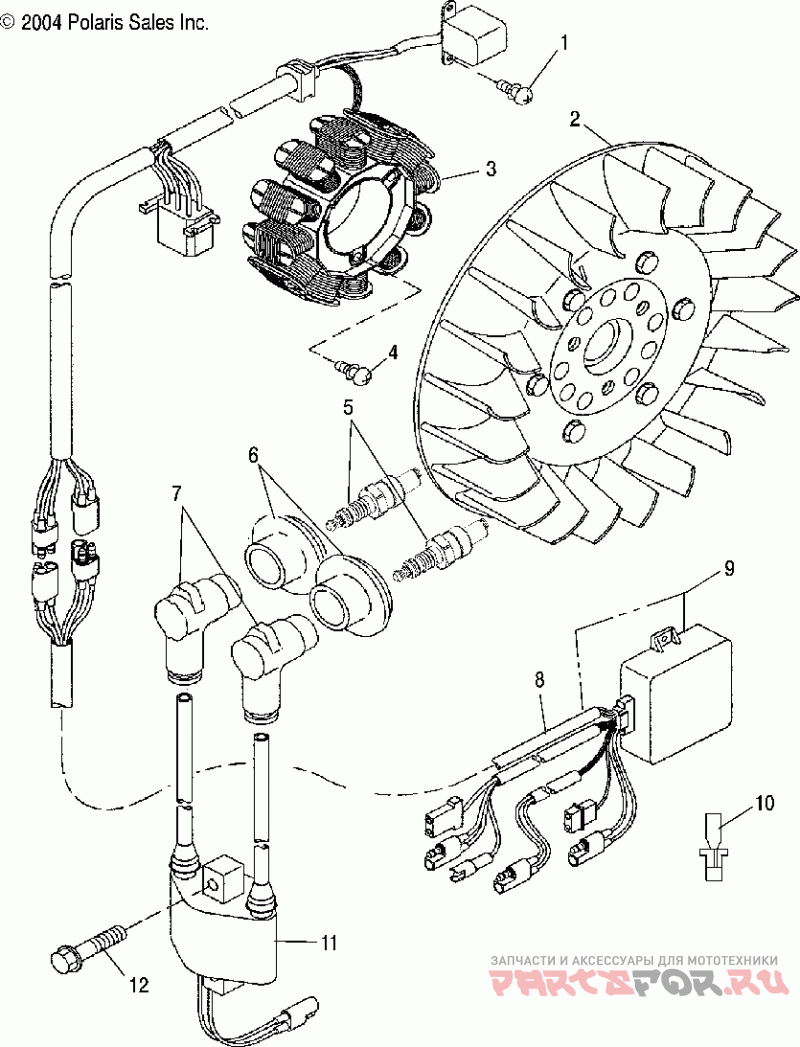 © 2004 Polaris Sales Inc.

1
2
3
4
5
6
7
8
9
10
11
12

ЗАПЧАСТИ И АКСЕССУАРЫ ДЛЯ МОТОТЕХНИКИ
PARTSFOR.RU