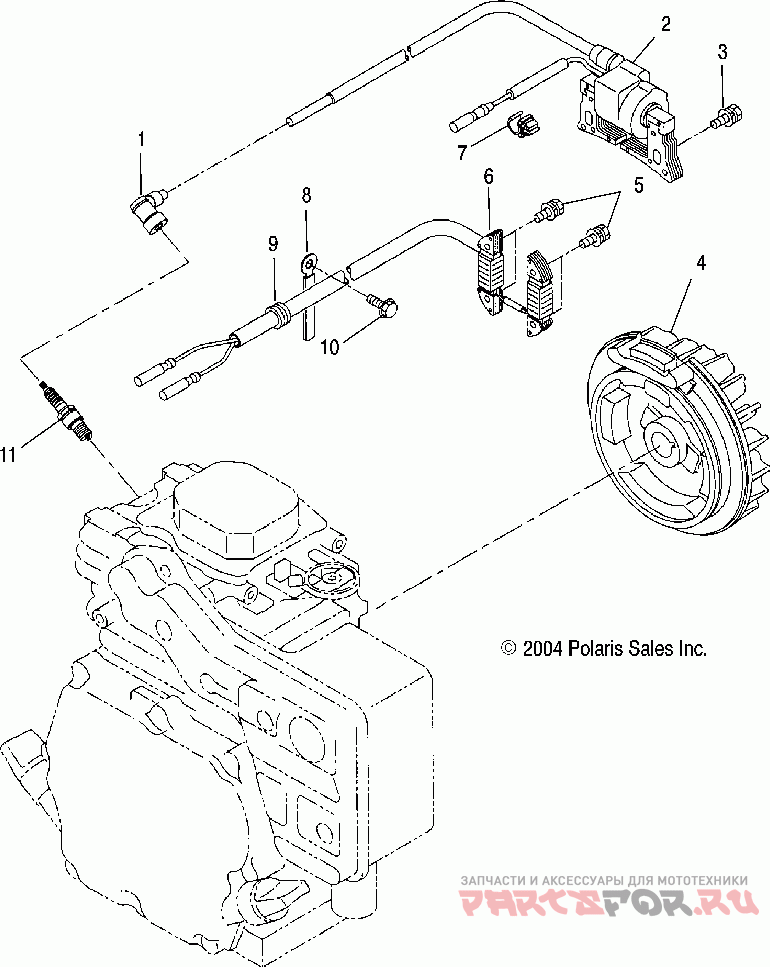 2
3
1
7
6
5
8
9
4
10
11
© 2004 Polaris Sales Inc.
ЗАПЧАСТИ И АКСЕССУАРЫ ДЛЯ МОТОТЕХНИКИ
PARTSFOR.RU