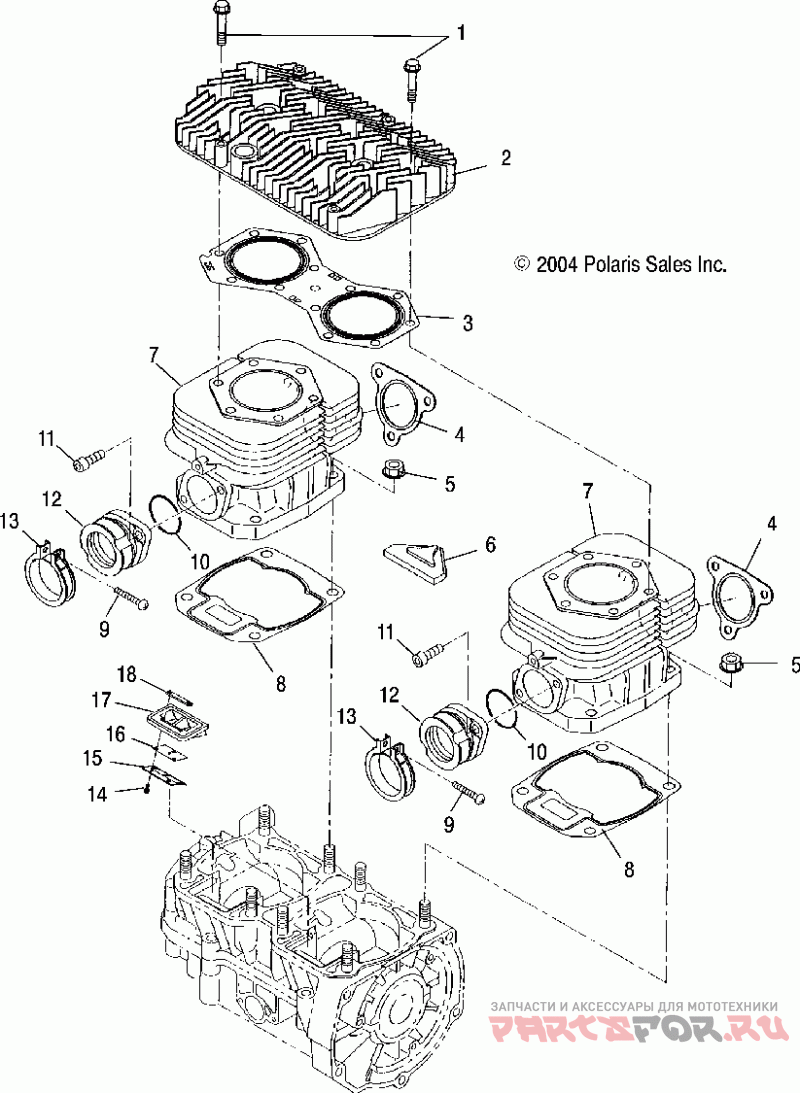 1
2
© 2004 Polaris Sales Inc.
3
7
4
11
5
12
13
10
6
7
4
9
8
5
11
18
17
12
16
13
10
15
14
9
8
ЗАПЧАСТИ И АКСЕССУАРЫ ДЛЯ МОТОТЕХНИКИ
PARTSFOR.RU