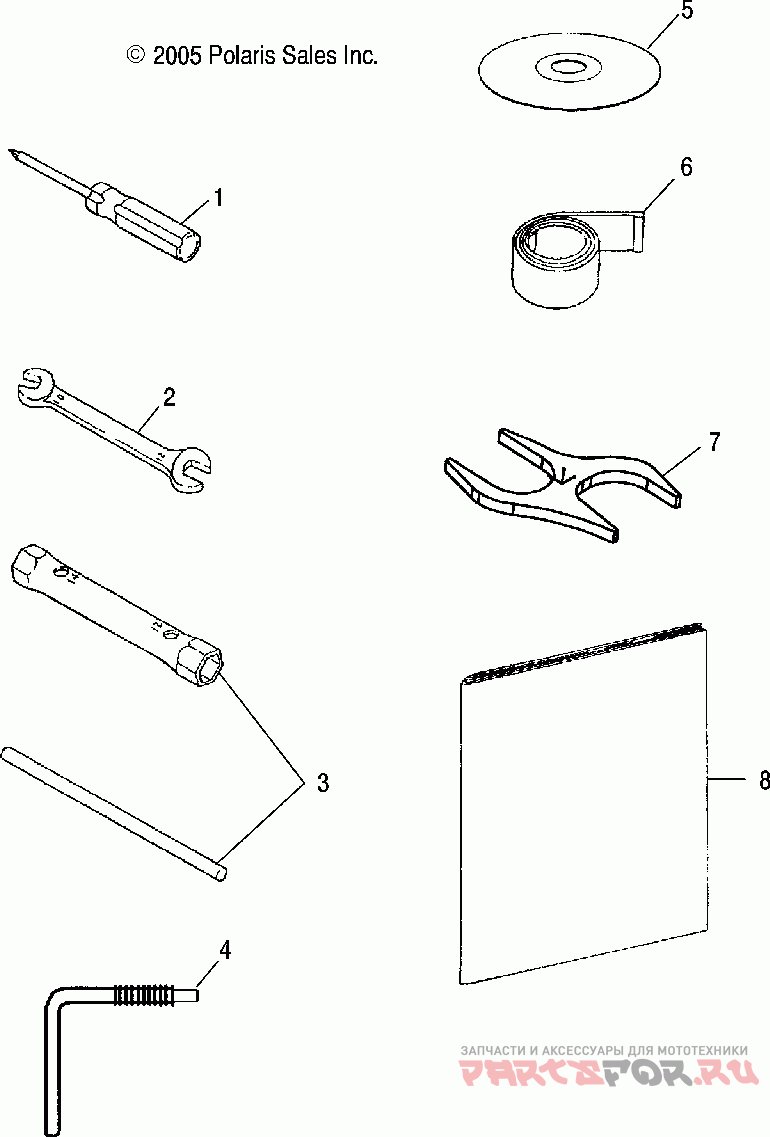 © 2005 Polaris Sales Inc.

5

1

6

2

7

3

8

4

ЗАПЧАСТИ И АКСЕССУАРЫ ДЛЯ МОТОТЕХНИКИ
PARTSFOR.RU