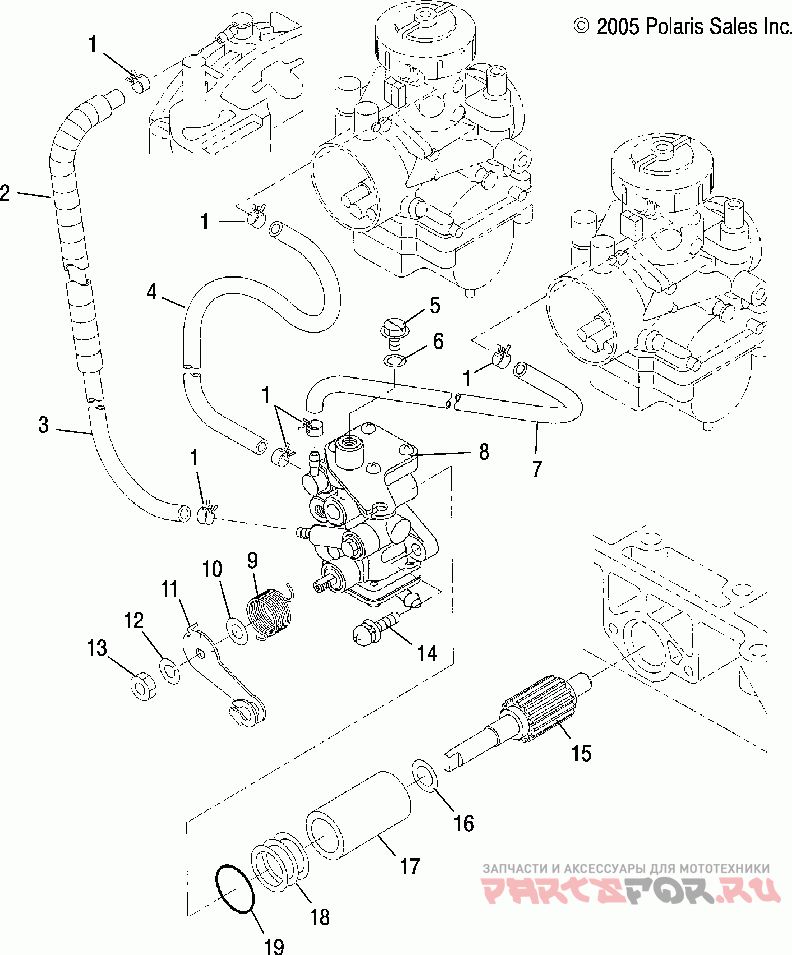 © 2005 Polaris Sales Inc.

1
2
1
4
5
6
1
1
3
8
7
1
10
9
11
12
13
14
15
16
17
18
19

ЗАПЧАСТИ И АКСЕССУАРЫ ДЛЯ МОТОТЕХНИКИ
PARTSFOR.RU