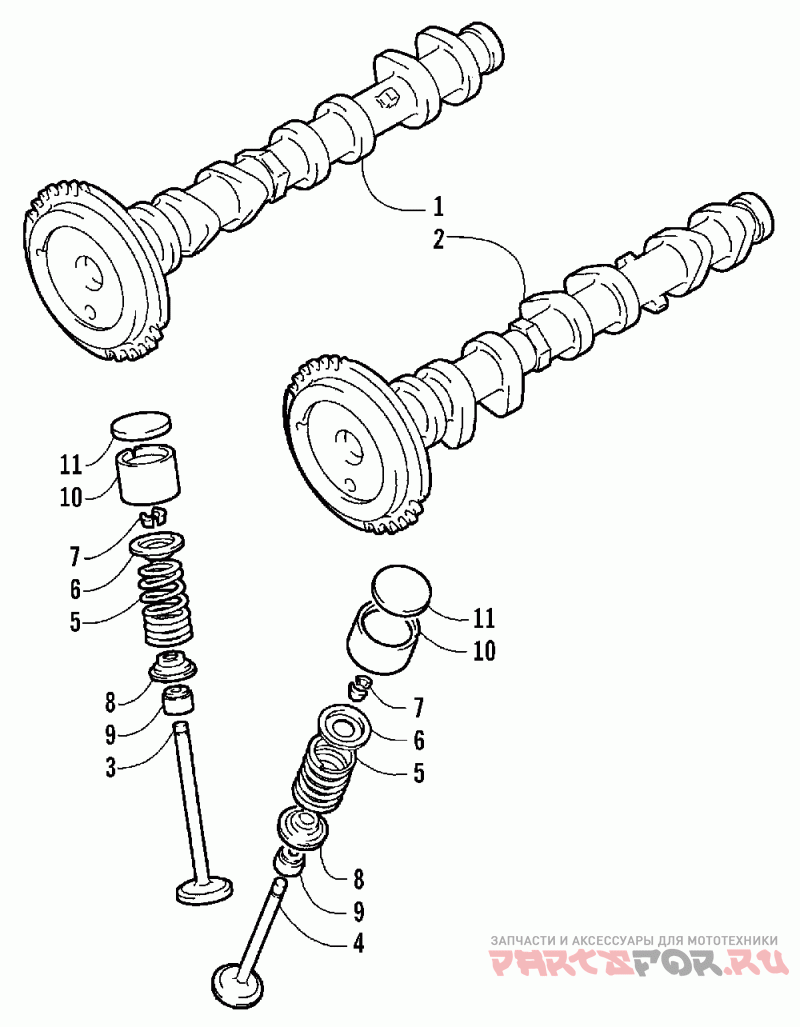 1
2
11
10
7
6
5
8
9
3
11
10
7
6
5
8
9
4
ЗАПЧАСТИ И АКСЕССУАРЫ ДЛЯ МОТОТЕХНИКИ
PARTSFOR.RU