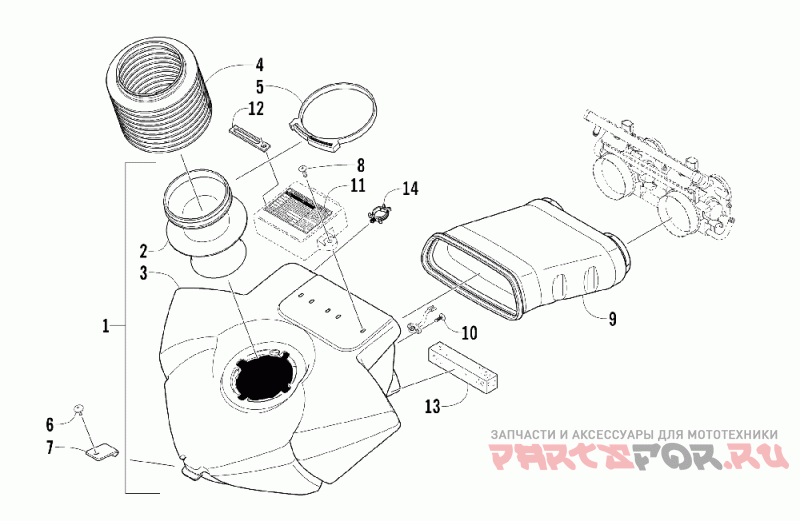 4
5
12
8
11
14
2
3
1
9
10
13
6
7
ЗАПЧАСТИ И АКСЕССУАРЫ ДЛЯ МОТОТЕХНИКИ
PARTSFOR.RU