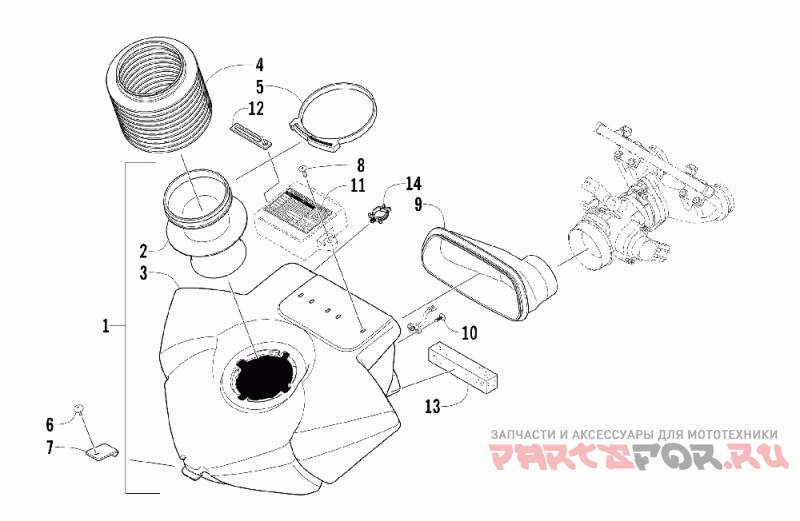 4
5
12
8
11
14
9
2
3
1
10
13
6
7
ЗАПЧАСТИ И АКСЕССУАРЫ ДЛЯ МОТОТЕХНИКИ
PARTSFOR.RU