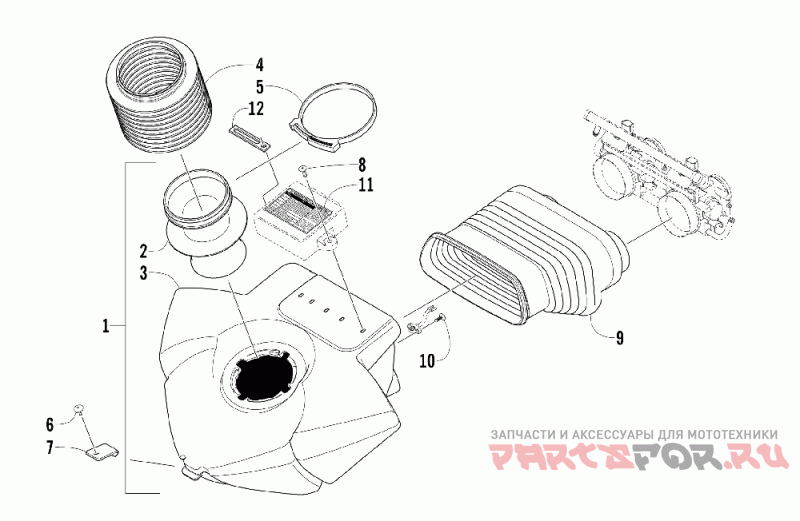 4
5
12
8
11
2
3
1
9
10
6
7
ЗАПЧАСТИ И АКСЕССУАРЫ ДЛЯ МОТОТЕХНИКИ
PARTSFOR.RU