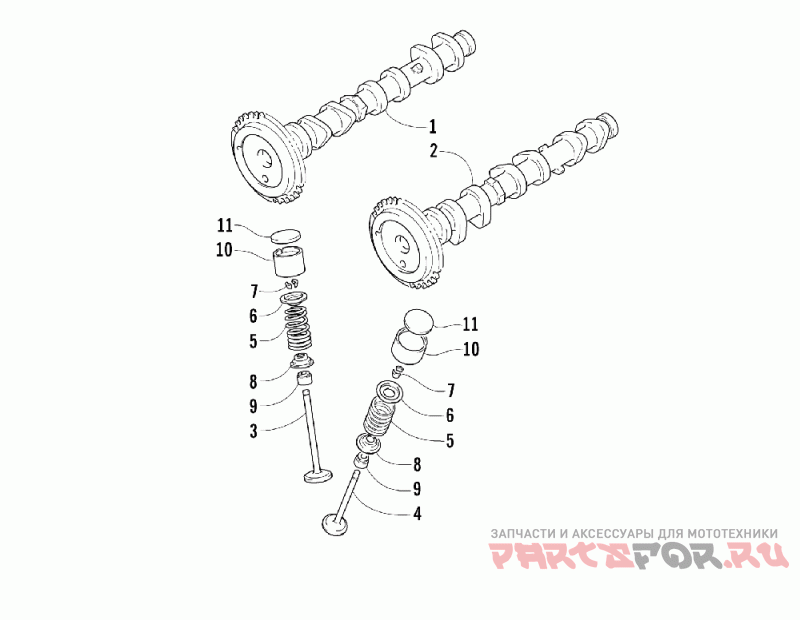 1
2
11
10
7
6
5
8
9
3
11
10
7
6
5
8
9
4

ЗАПЧАСТИ И АКСЕССУАРЫ ДЛЯ МОТОТЕХНИКИ
PARTSFOR.RU