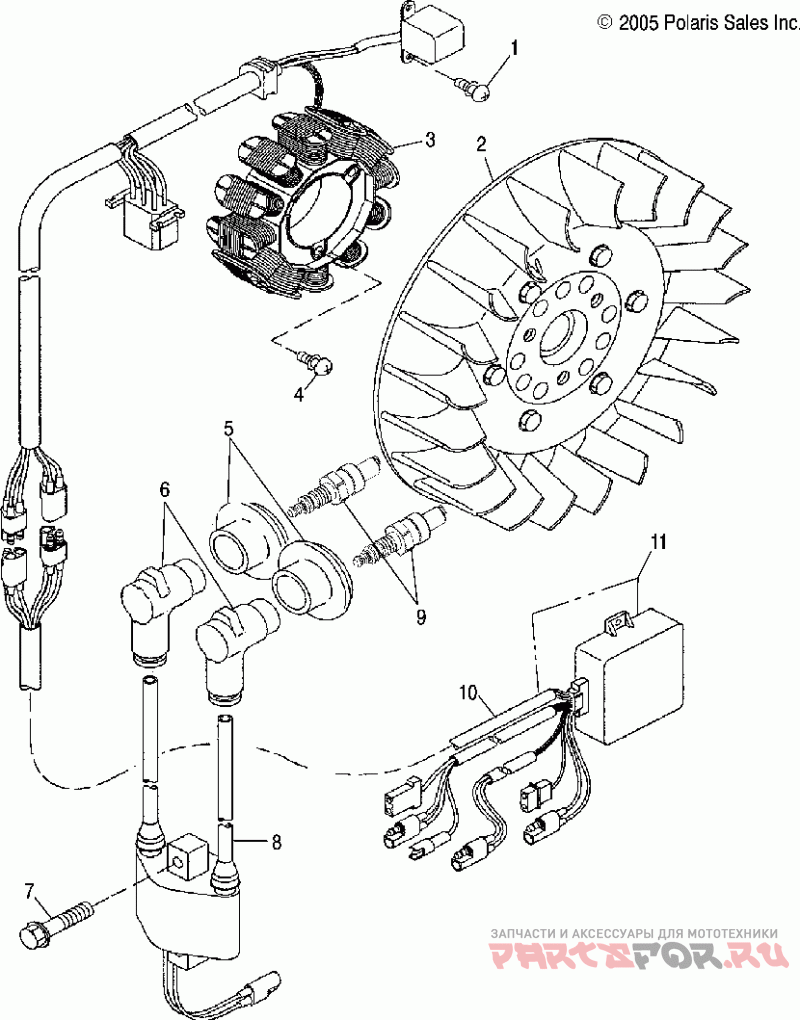 © 2005 Polaris Sales Inc.

1
3
2
4
5
6
9
11
10
8
7

ЗАПЧАСТИ И АКСЕССУАРЫ ДЛЯ МОТОТЕХНИКИ
PARTSFOR.RU