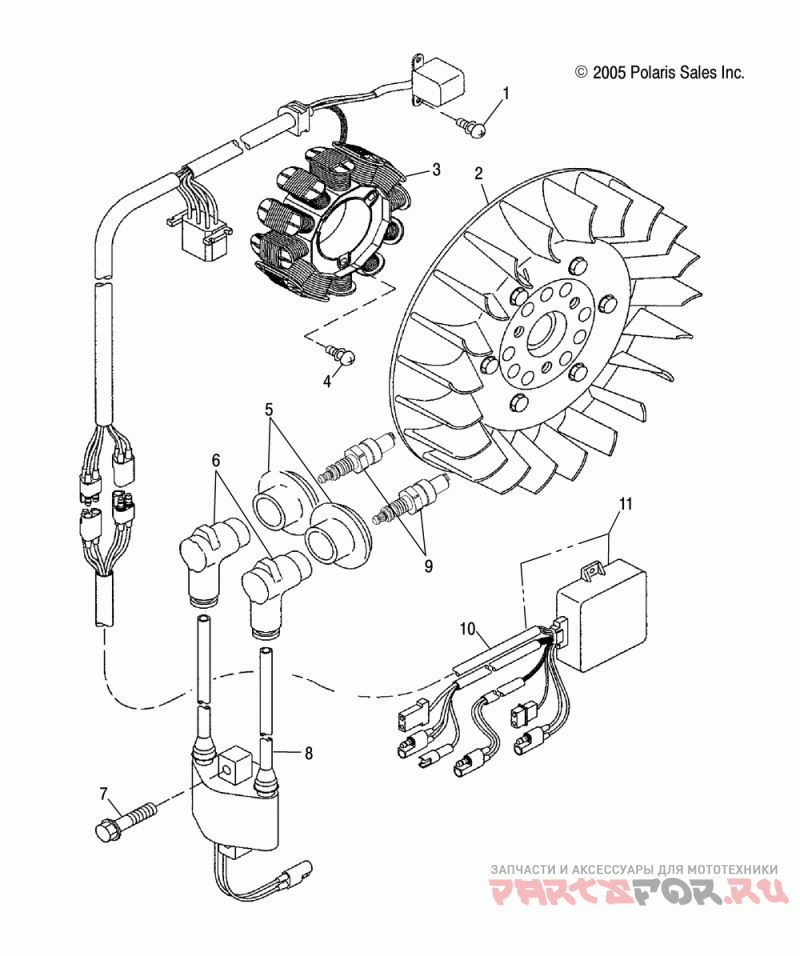 © 2005 Polaris Sales Inc.

1
3
2
4
5
6
9
11
10
8
7

ЗАПЧАСТИ И АКСЕССУАРЫ ДЛЯ МОТОТЕХНИКИ
PARTSFOR.RU