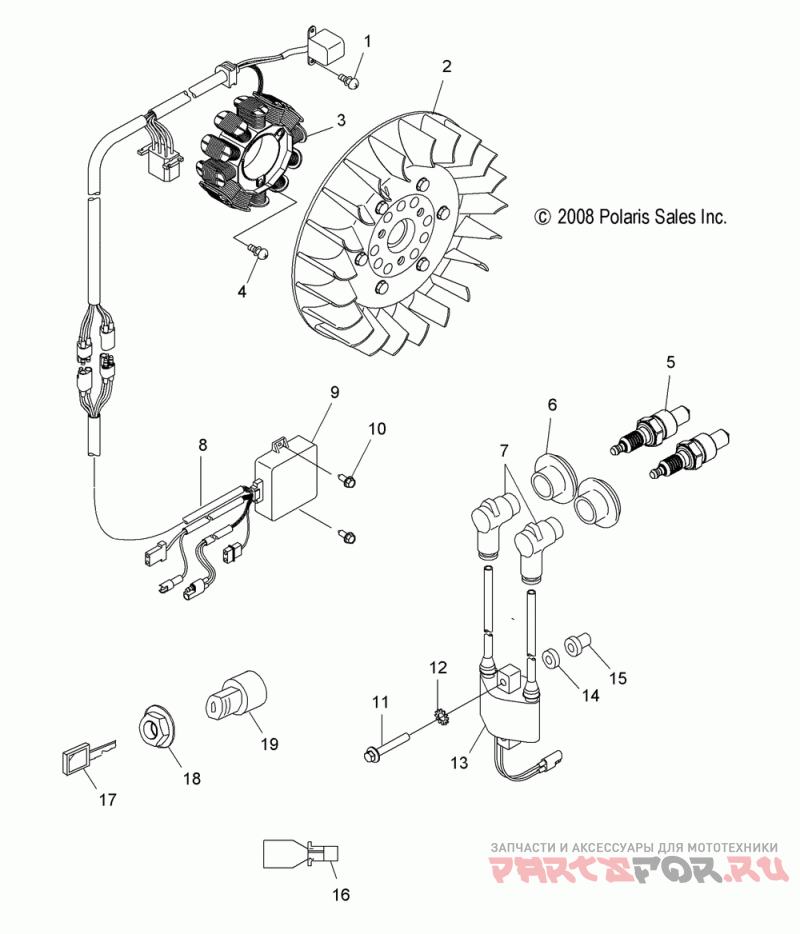 1
2
3
© 2008 Polaris Sales Inc.
4
5
6
7
8
9
10
11
12
13
14
15
16
17
18
19
ЗАПЧАСТИ И АКСЕССУАРЫ ДЛЯ МОТОТЕХНИКИ
PARTSFOR.RU