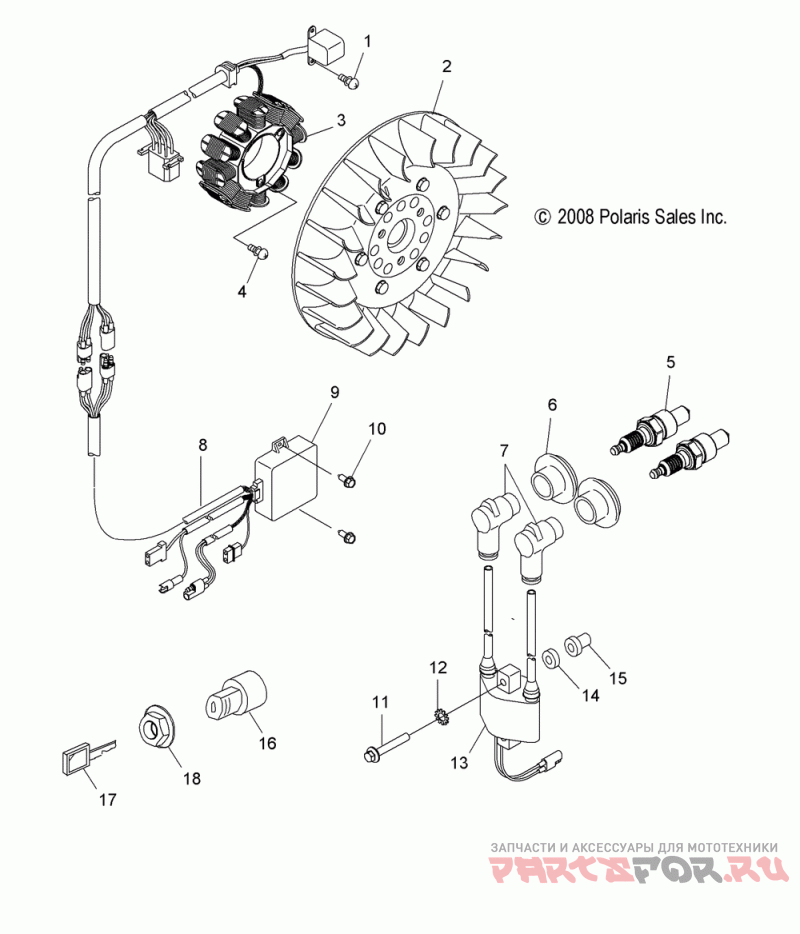 1
2
3
© 2008 Polaris Sales Inc.
4
5
6
7
8
9
10
11
12
13
14
15
16
17
18
ЗАПЧАСТИ И АКСЕССУАРЫ ДЛЯ МОТОТЕХНИКИ
PARTSFOR.RU