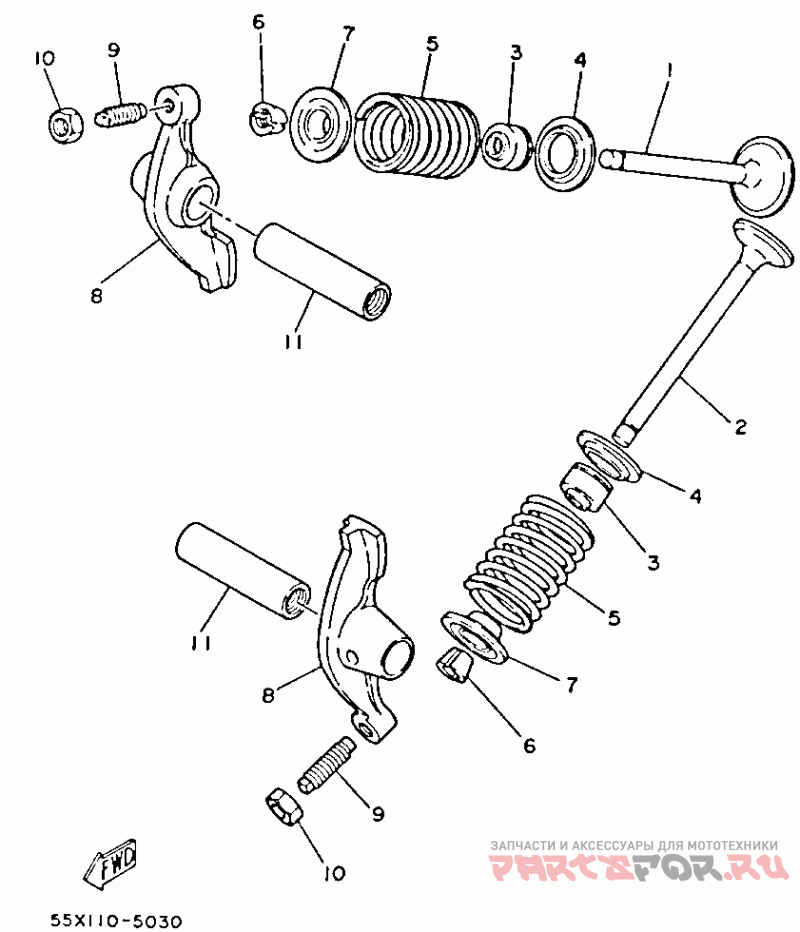 10
9
6
7
5
3
4
1
8
11
2
4
3
5
7
6
11
8
9
10
FWD
55X110-5030
ЗАПЧАСТИ И АКСЕССУАРЫ ДЛЯ МОТОТЕХНИКИ
PARTSFOR.RU