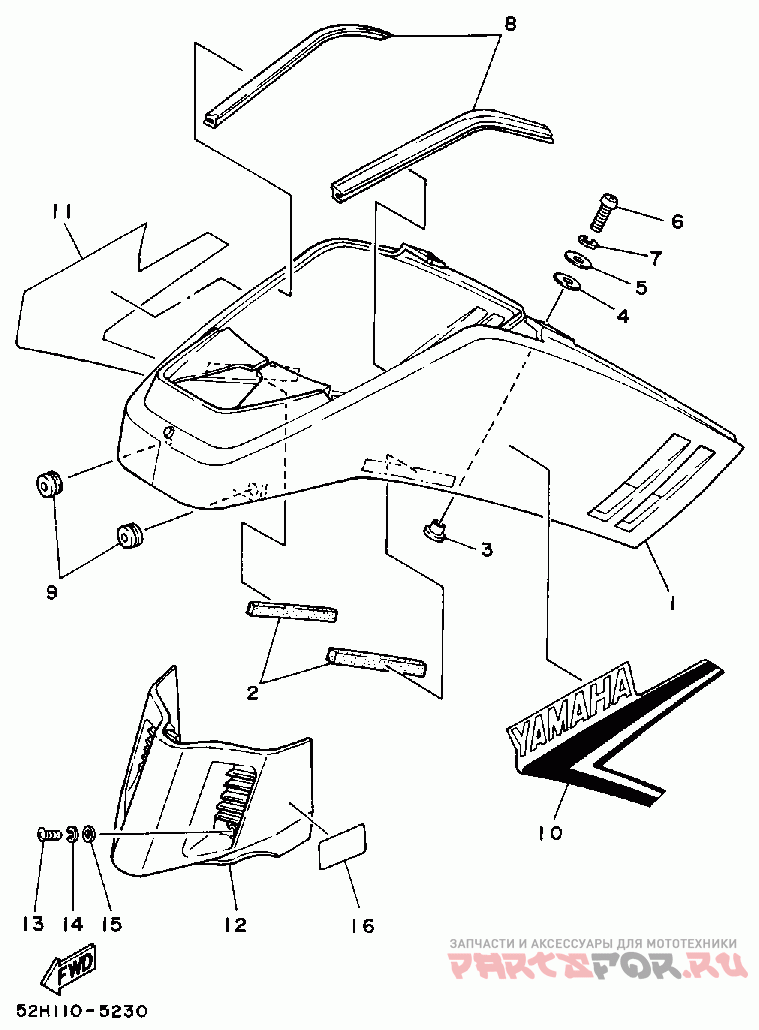 8
11
6
7
5
4
9
3
1
2
YAMAHA
10
13
14
15
12
16
FWD
52H110-5230
ЗАПЧАСТИ И АКСЕССУАРЫ ДЛЯ МОТОТЕХНИКИ
PARTSFOR.RU