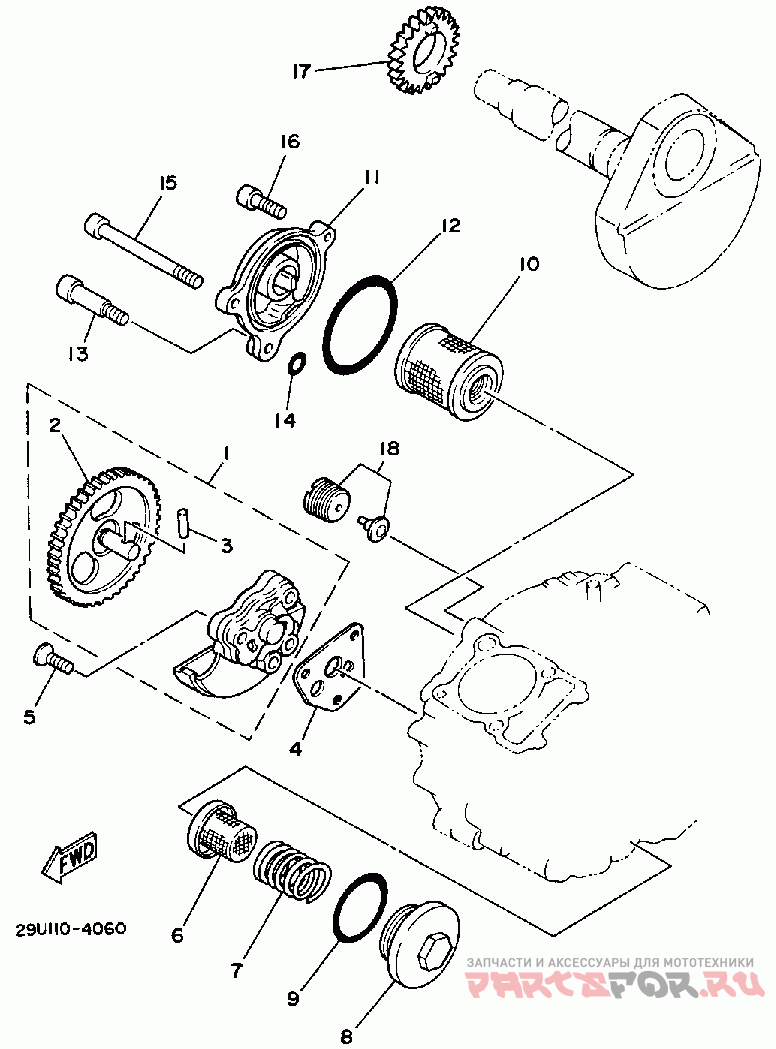 17
16
15
11
12
10
13
14
2
1
18
3
5
4
FWD
29U110-4060
6
7
9
8
ЗАПЧАСТИ И АКСЕССУАРЫ ДЛЯ МОТОТЕХНИКИ
PARTSFOR.RU