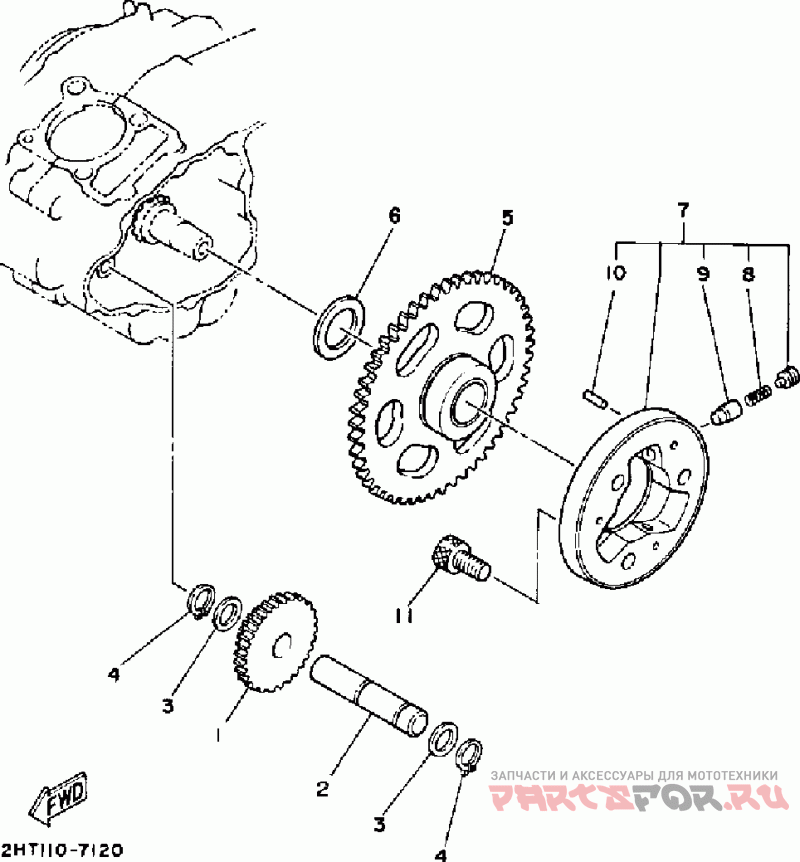 6
5
7
10
9
8
11
4
3
1
2
3
4
FWD
2HT110-7120
ЗАПЧАСТИ И АКСЕССУАРЫ ДЛЯ МОТОТЕХНИКИ
PARTSFOR.RU