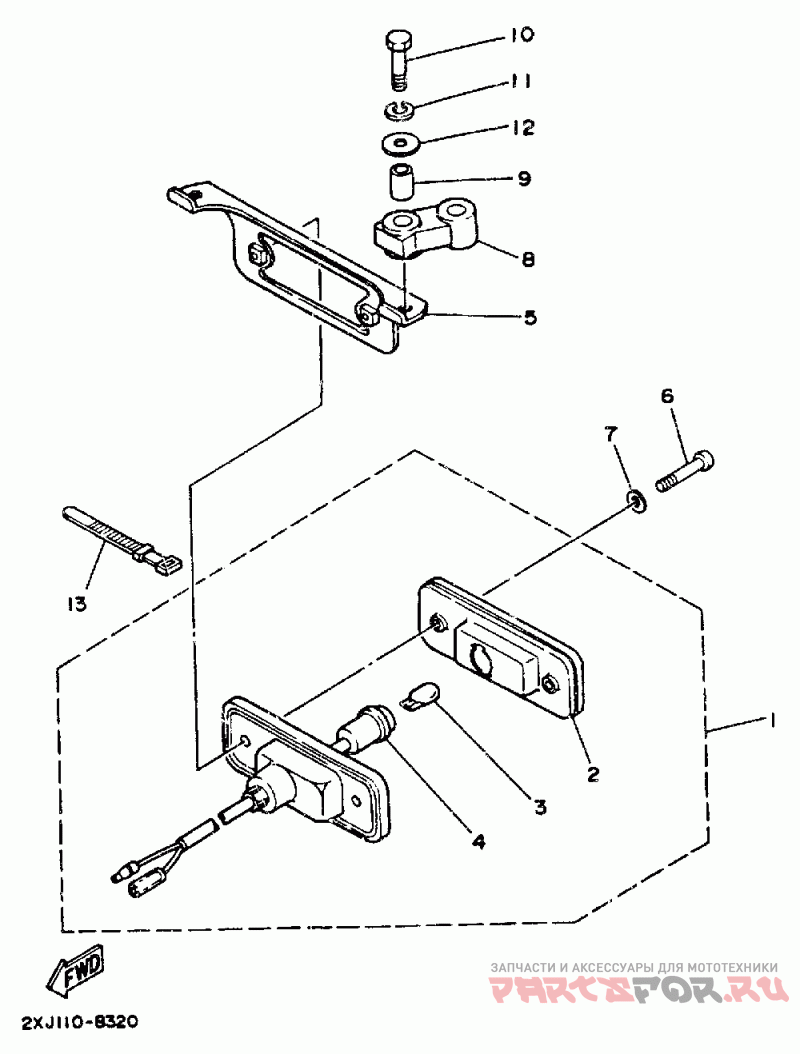 10
11
12
9
8
5
6
7
13
1
2
3
4
FWD
2XJ110-8320
ЗАПЧАСТИ И АКСЕССУАРЫ ДЛЯ МОТОТЕХНИКИ
PARTSFOR.RU