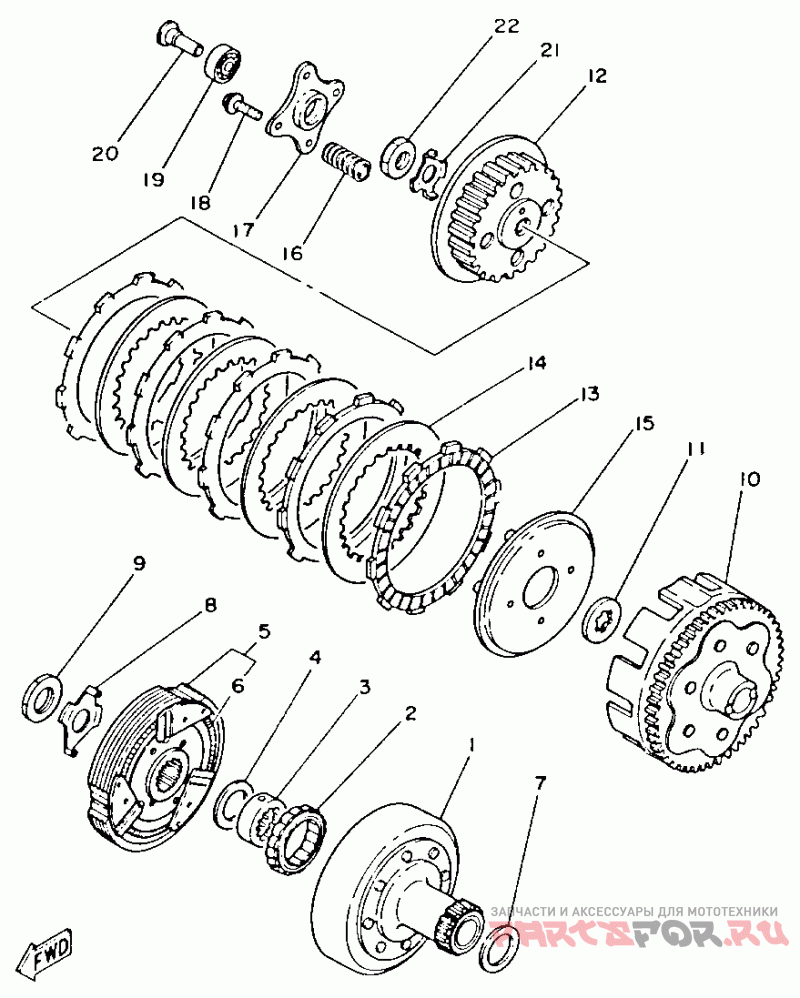 22
21
12
20
19
18
17
16
14
13
15
11
10
9
8
5
6
4
3
2
1
7
FWD
ЗАПЧАСТИ И АКСЕССУАРЫ ДЛЯ МОТОТЕХНИКИ
PARTSFOR.RU