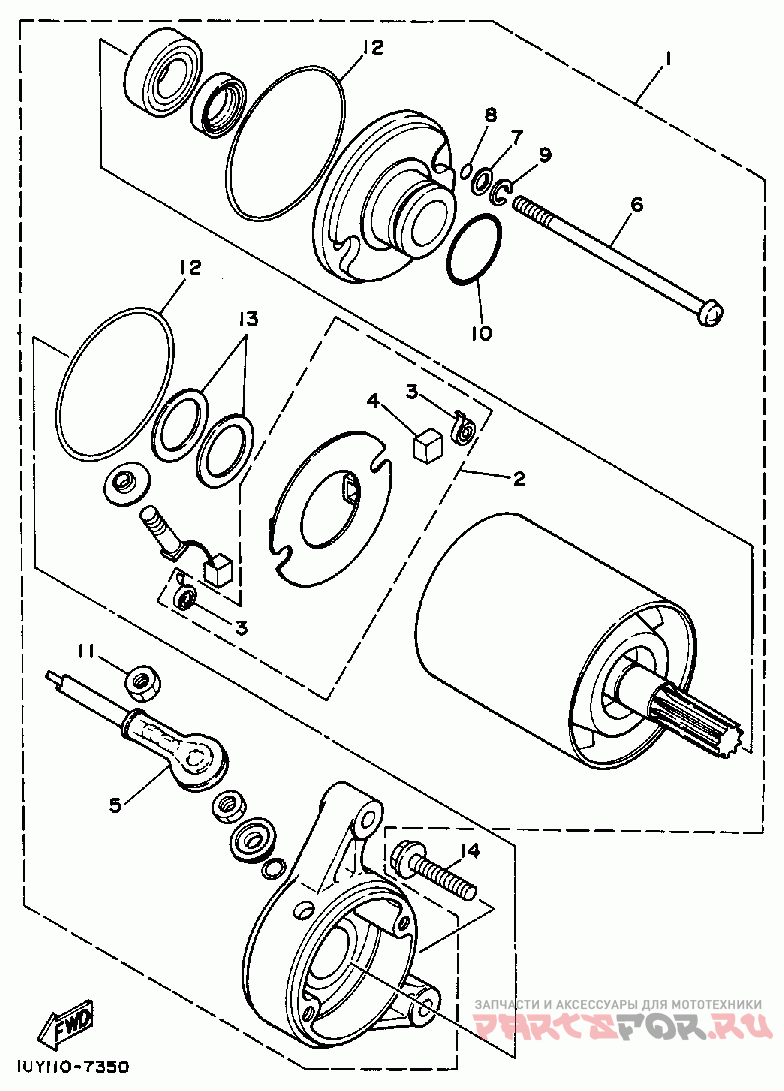 12
1
8
7
9
6
10
12
13
3
4
2
3
11
5
14
FWD
1UY110-7350
ЗАПЧАСТИ И АКСЕССУАРЫ ДЛЯ МОТОТЕХНИКИ
PARTSFOR.RU