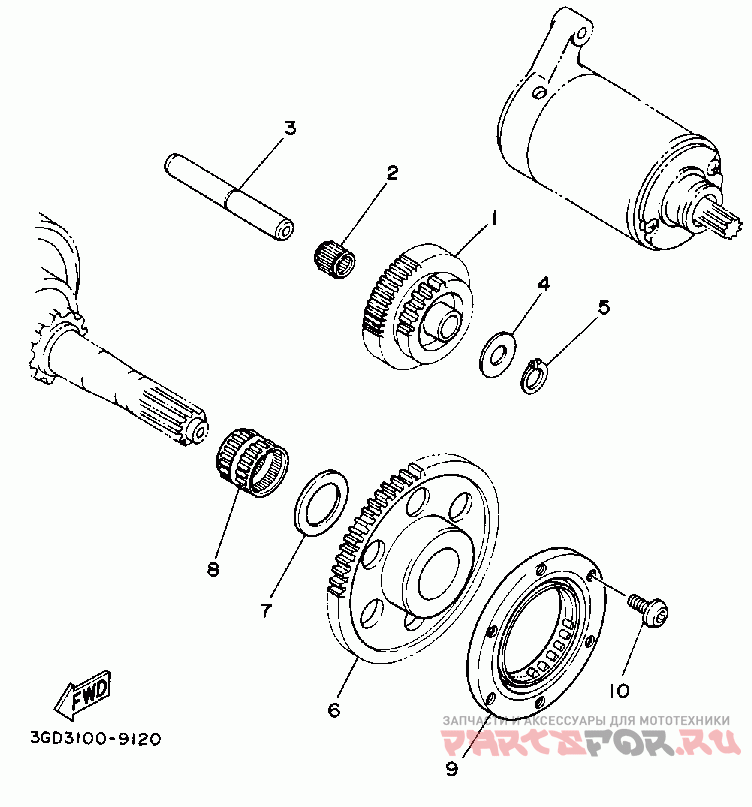 3
2
1
4
5
8
7
6
9
10
FWD
3GD3100-9120
ЗАПЧАСТИ И АКСЕССУАРЫ ДЛЯ МОТОТЕХНИКИ
PARTSFOR.RU