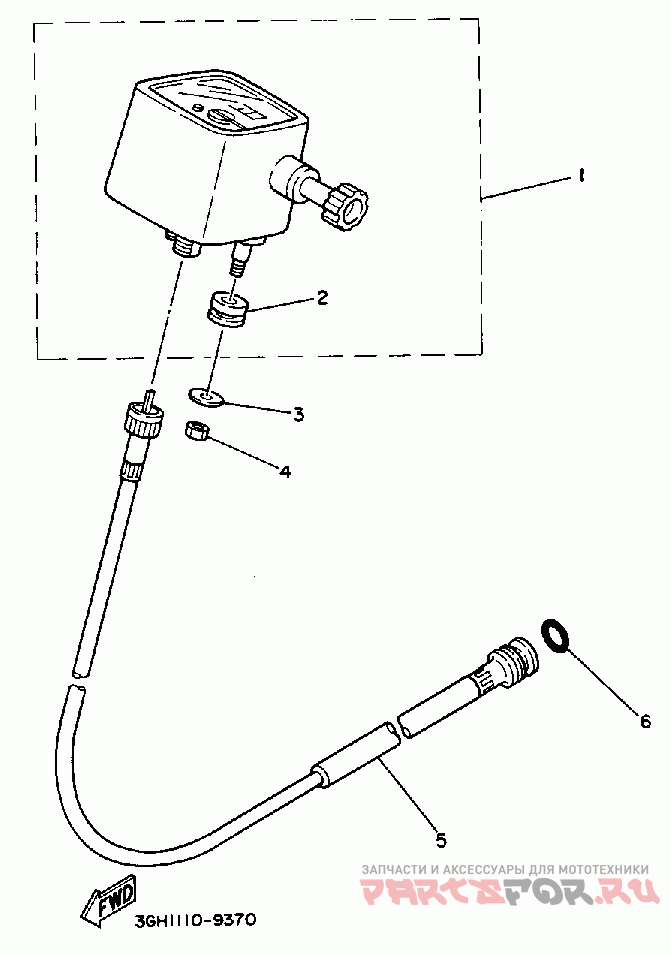 1
2
3
4
6
5
FWD
3GH1110-9370
ЗАПЧАСТИ И АКСЕССУАРЫ ДЛЯ МОТОТЕХНИКИ
PARTSFOR.RU