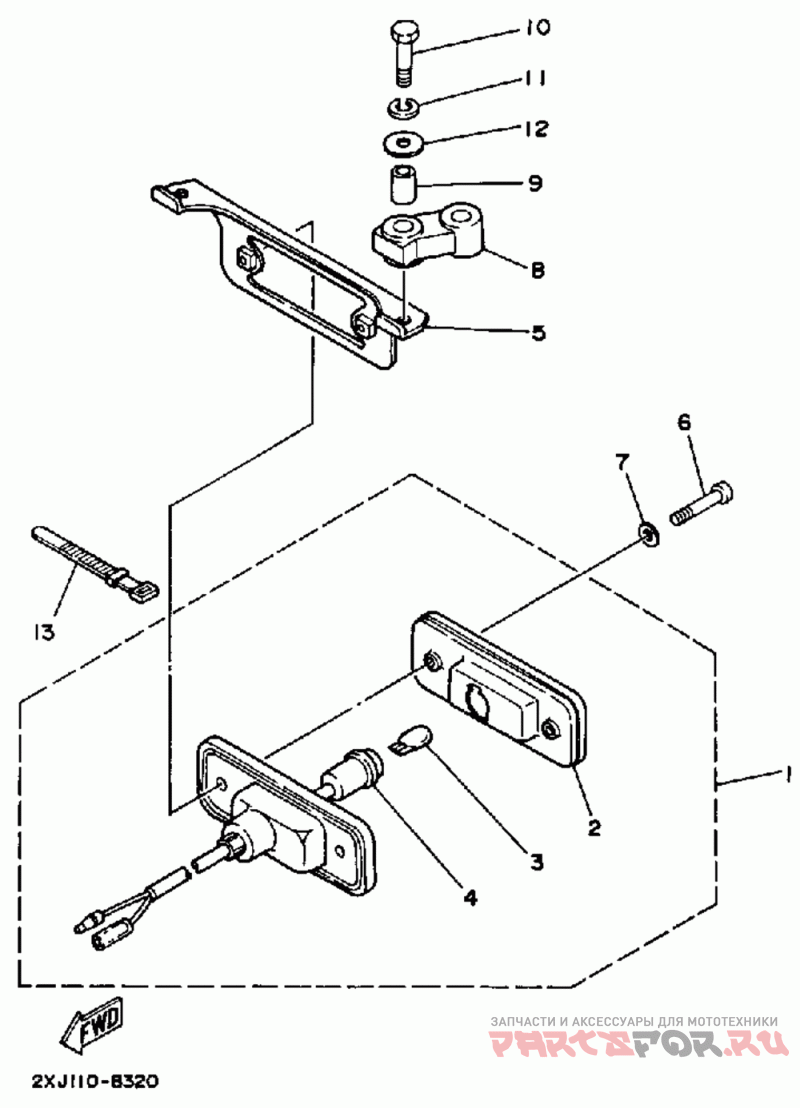 10
11
12
9
8
5
6
7
13
1
2
3
4
FWD
2XJ110-8320
ЗАПЧАСТИ И АКСЕССУАРЫ ДЛЯ МОТОТЕХНИКИ
PARTSFOR.RU