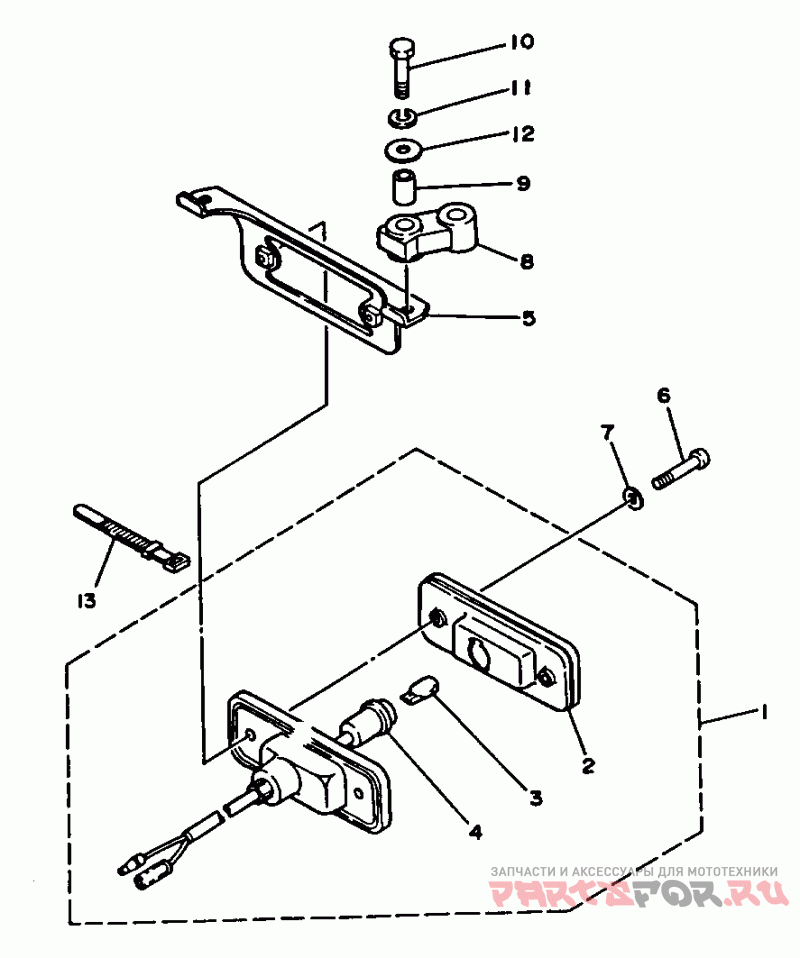 10
11
12
9
8
5
6
7
13
1
2
3
4
ЗАПЧАСТИ И АКСЕССУАРЫ ДЛЯ МОТОТЕХНИКИ
PARTSFOR.RU