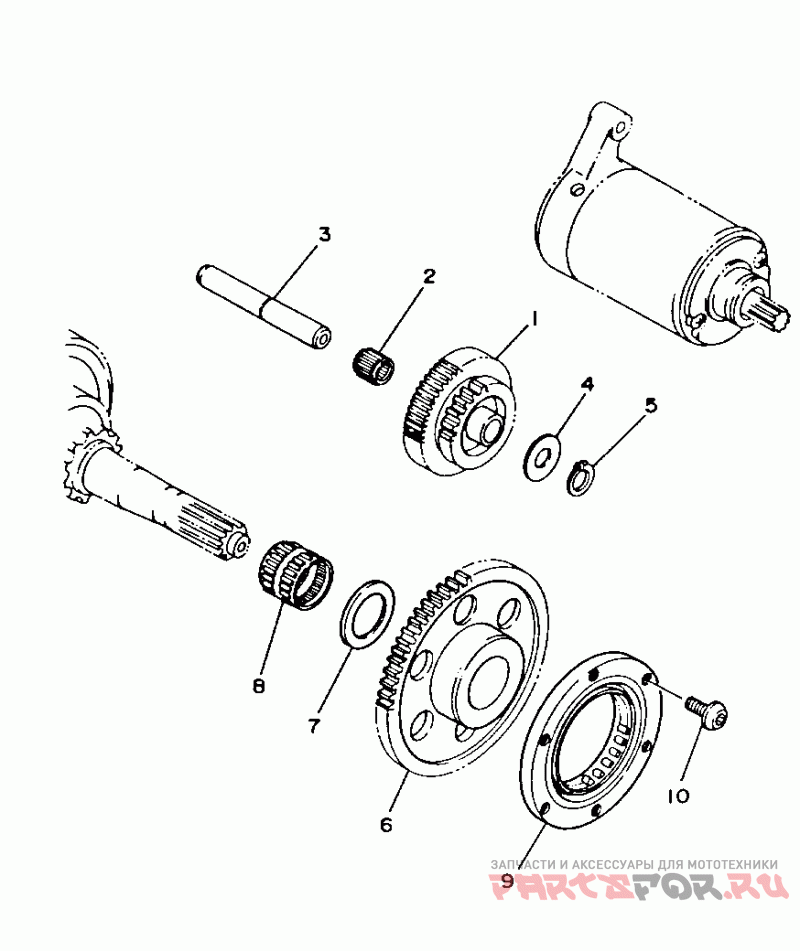 3
2
1
4
5
8
7
6
10
9
ЗАПЧАСТИ И АКСЕССУАРЫ ДЛЯ МОТОТЕХНИКИ
PARTSFOR.RU