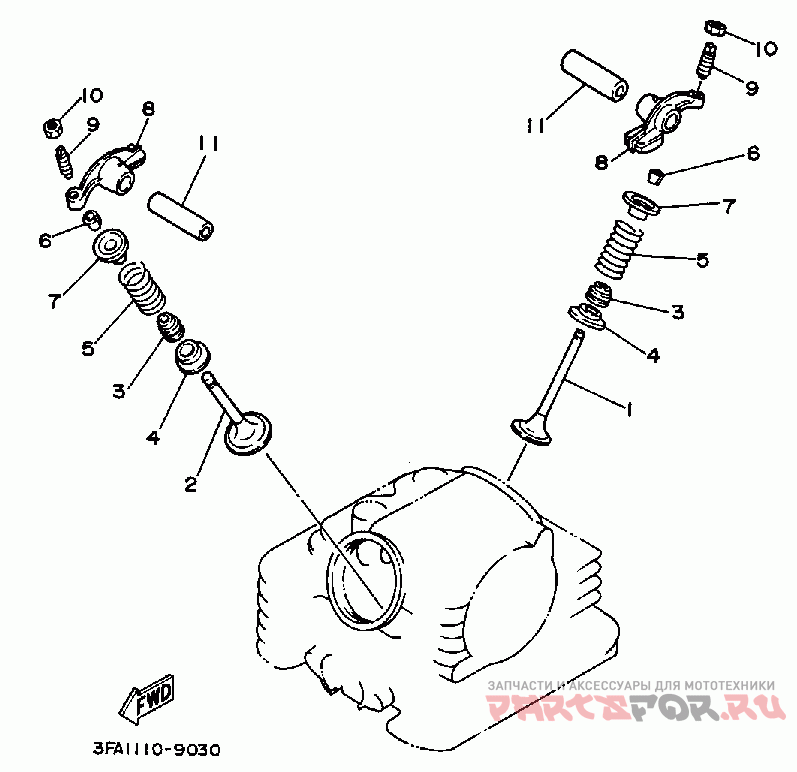 10
9
8
11
6
7
5
3
4
2
10
9
11
8
6
7
5
3
4
1
FWD
3FA1110-9030
ЗАПЧАСТИ И АКСЕССУАРЫ ДЛЯ МОТОТЕХНИКИ
PARTSFOR.RU