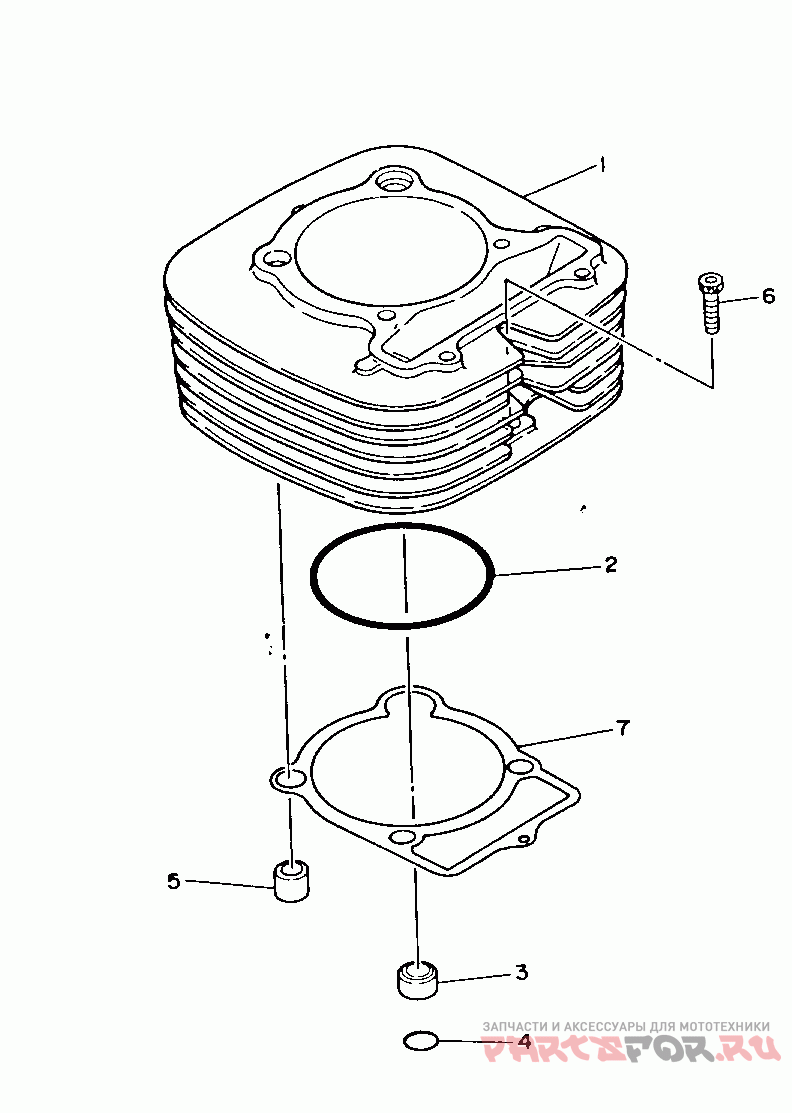 1
6
2
7
5
3
4
ЗАПЧАСТИ И АКСЕССУАРЫ ДЛЯ МОТОТЕХНИКИ
PARTSFOR.RU