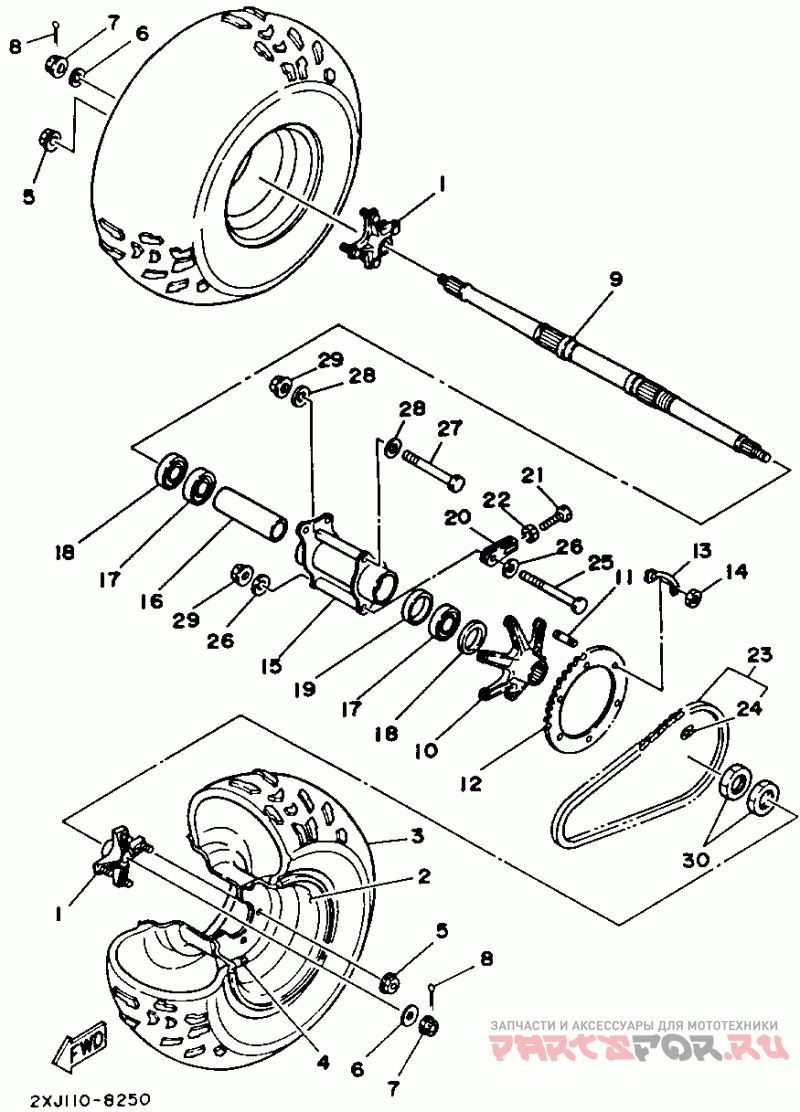 8
7
6
5
1
9
29
28
28
27
21
22
20
26
25
11
13
14
18
17
16
29
26
15
19
17
18
10
12
23
24
30
3
2
1
5
8
4
6
7
FWD
2XJ110-8250
ЗАПЧАСТИ И АКСЕССУАРЫ ДЛЯ МОТОТЕХНИКИ
PARTSFOR.RU