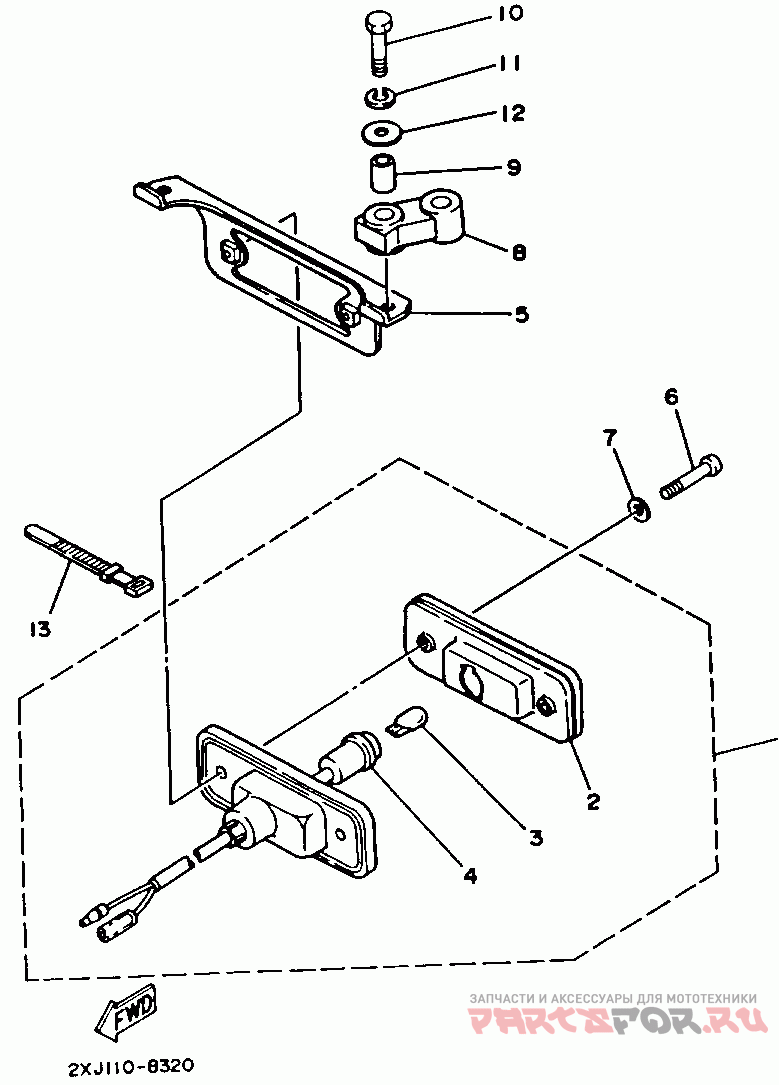 10
11
12
9
8
5
6
7
13
2
3
4
FWD
2XJ110-8320
ЗАПЧАСТИ И АКСЕССУАРЫ ДЛЯ МОТОТЕХНИКИ
PARTSFOR.RU