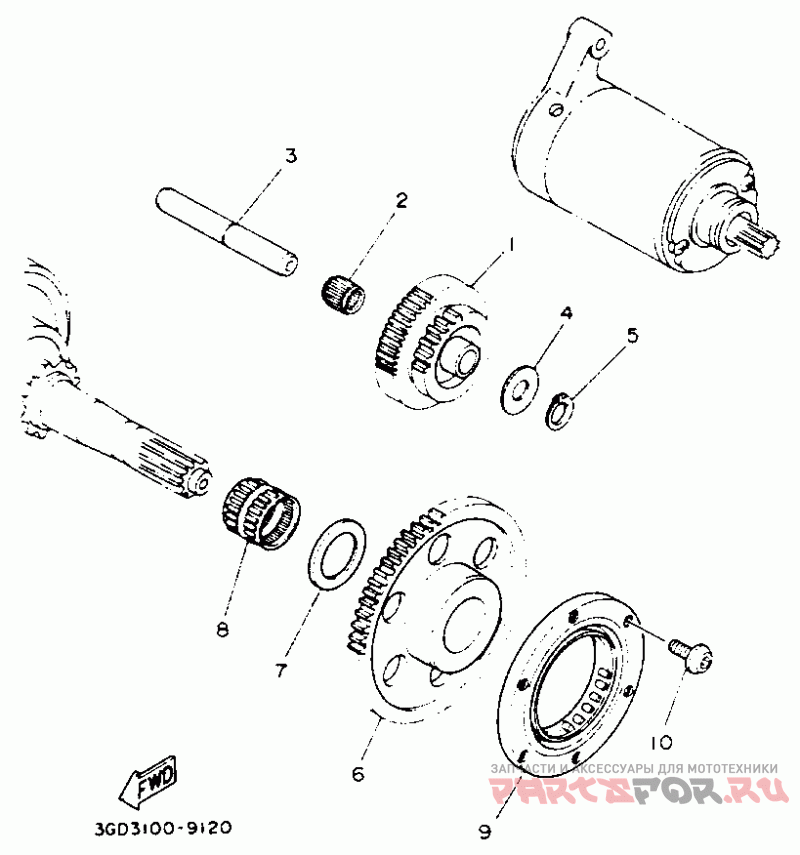 3
2
1
4
5
8
7
6
10
9
FWD
3GD3100-9120
ЗАПЧАСТИ И АКСЕССУАРЫ ДЛЯ МОТОТЕХНИКИ
PARTSFOR.RU