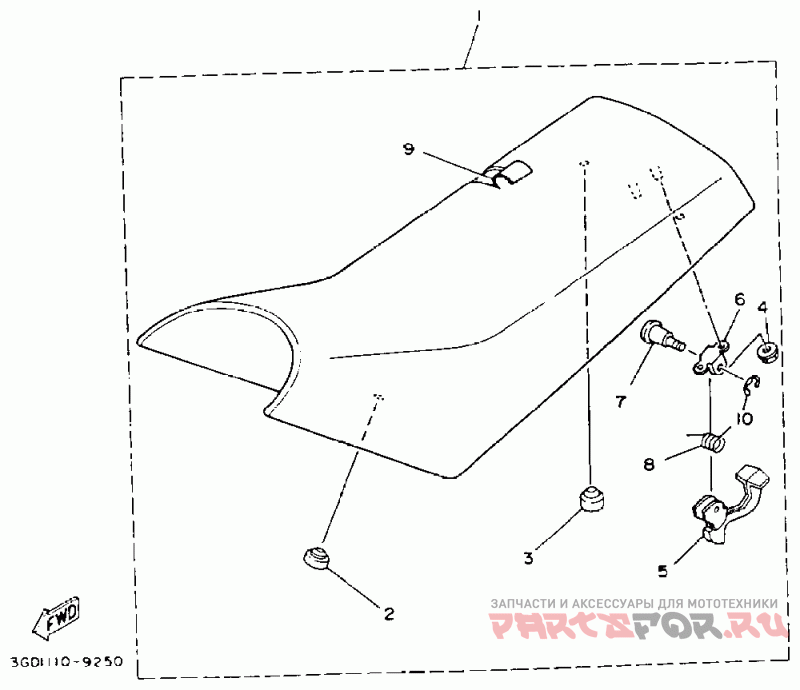 1
9
6
4
7
10
8
3
5
2
FWD
3GD1110-9250
ЗАПЧАСТИ И АКСЕССУАРЫ ДЛЯ МОТОТЕХНИКИ
PARTSFOR.RU