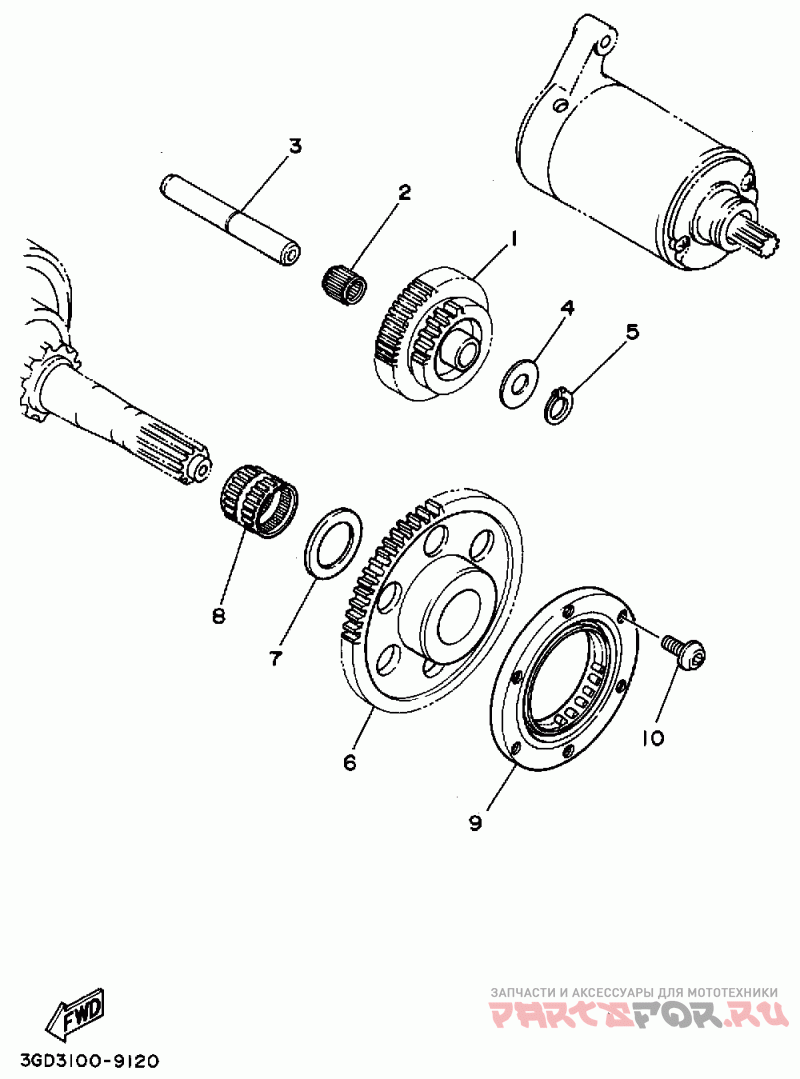 3
2
1
4
5
8
7
6
9
10
FWD
3GD3100-9120
ЗАПЧАСТИ И АКСЕССУАРЫ ДЛЯ МОТОТЕХНИКИ
PARTSFOR.RU