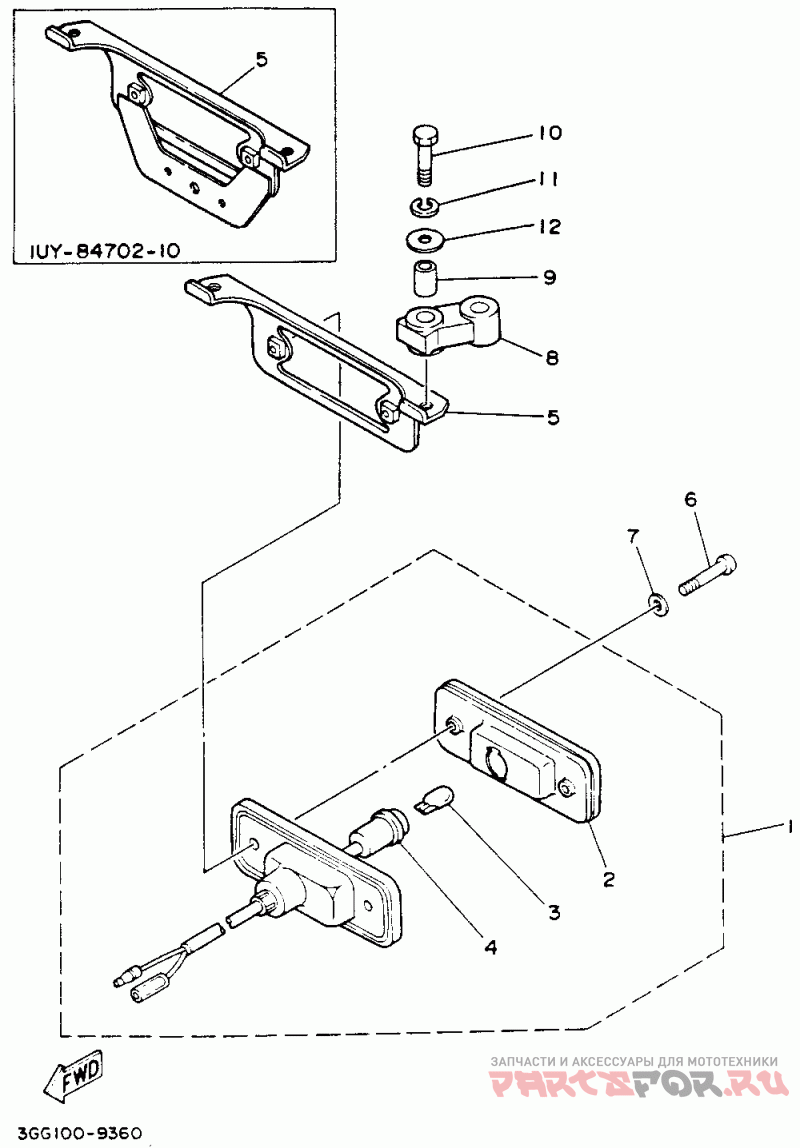 5

IUY-84702-10

10

11

12

9

8

5

6

7

1

2

3

4

FWD

3GG100-9360

ЗАПЧАСТИ И АКСЕССУАРЫ ДЛЯ МОТОТЕХНИКИ
PARTSFOR.RU