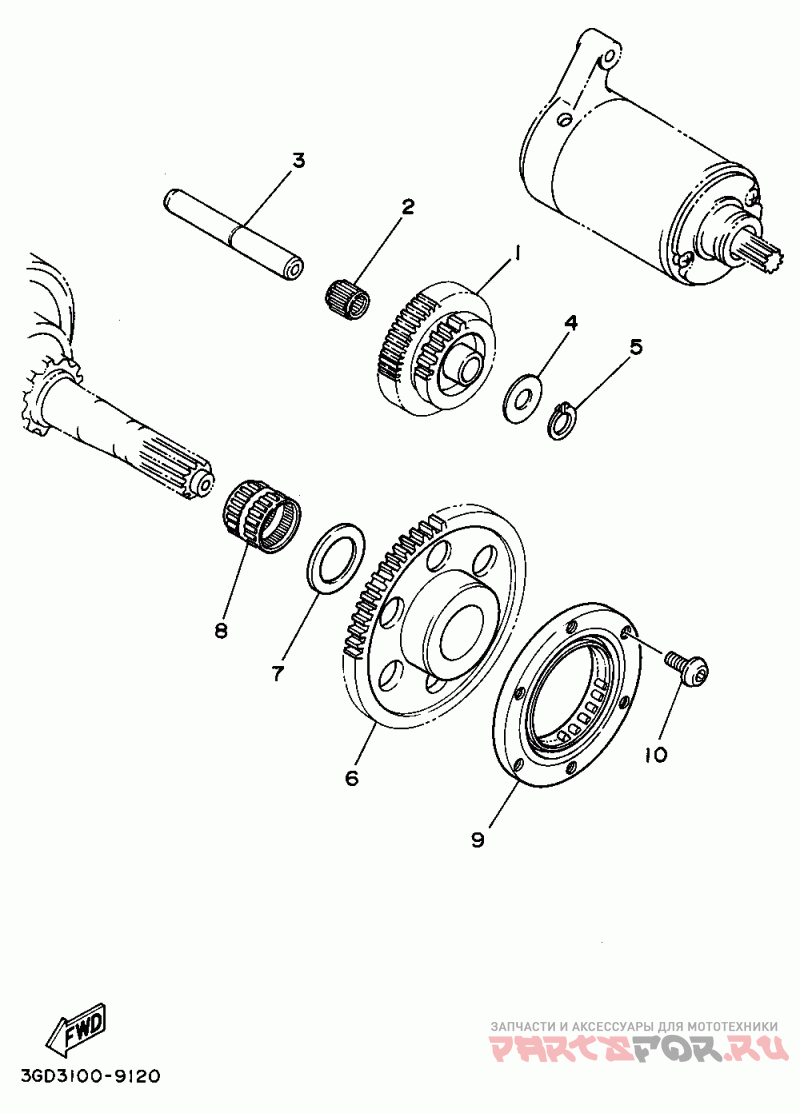 3
2
1
4
5
8
7
6
10
9
FWD
3GD3100-9120
ЗАПЧАСТИ И АКСЕССУАРЫ ДЛЯ МОТОТЕХНИКИ
PARTSFOR.RU