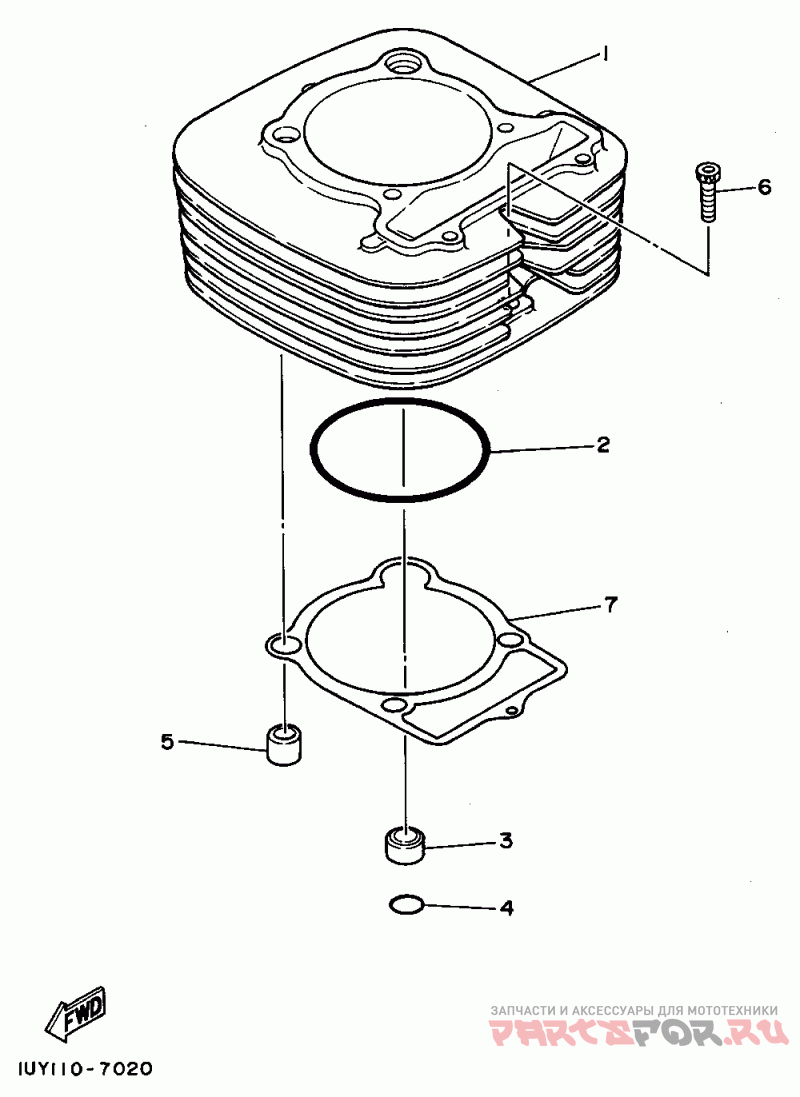 1
6
2
7
5
3
4
FWD
IUY110-7020
ЗАПЧАСТИ И АКСЕССУАРЫ ДЛЯ МОТОТЕХНИКИ
PARTSFOR.RU