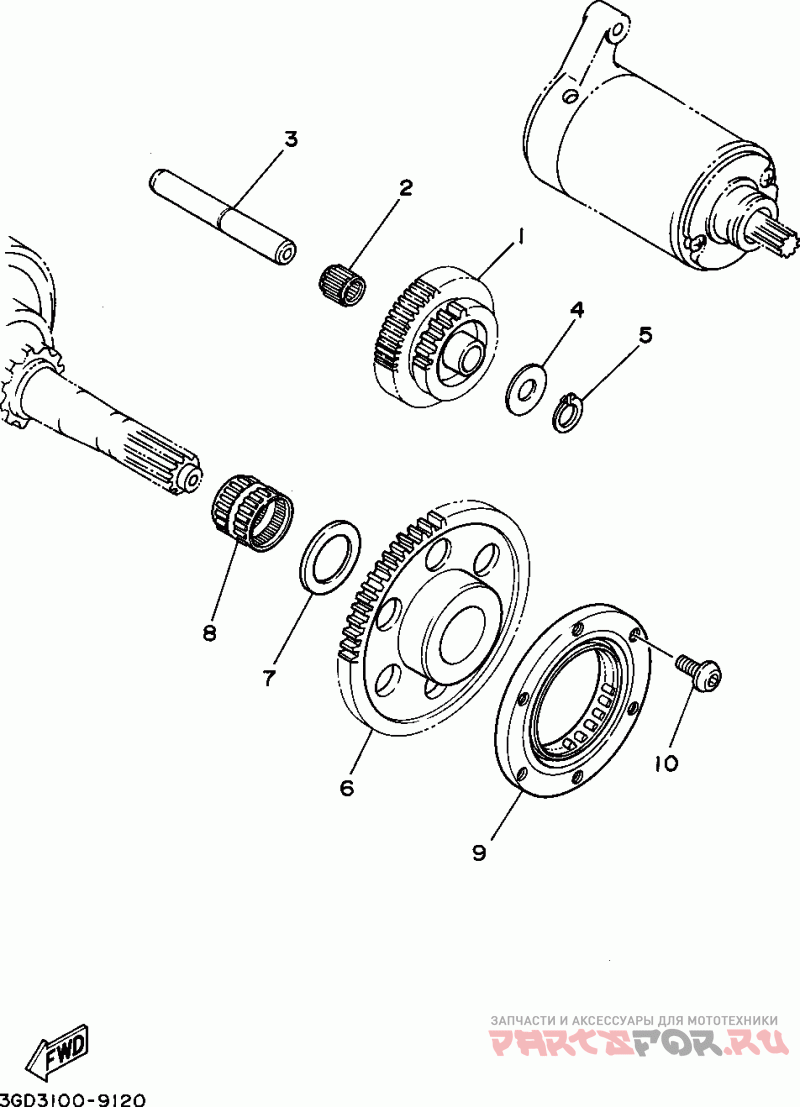 3
2
1
4
5
8
7
6
10
9
FWD
3GD3100-9120
ЗАПЧАСТИ И АКСЕССУАРЫ ДЛЯ МОТОТЕХНИКИ
PARTSFOR.RU