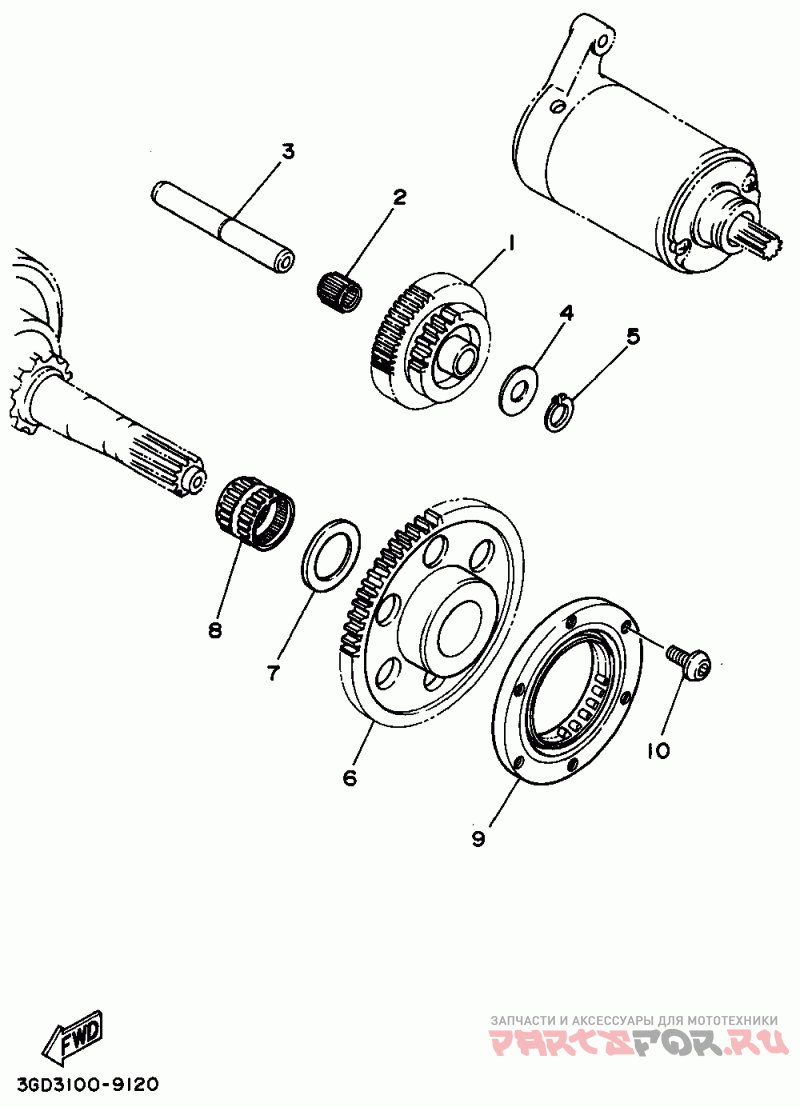 3
2
1
4
5
8
7
6
10
9
FWD
3GD3100-9120
ЗАПЧАСТИ И АКСЕССУАРЫ ДЛЯ МОТОТЕХНИКИ
PARTSFOR.RU