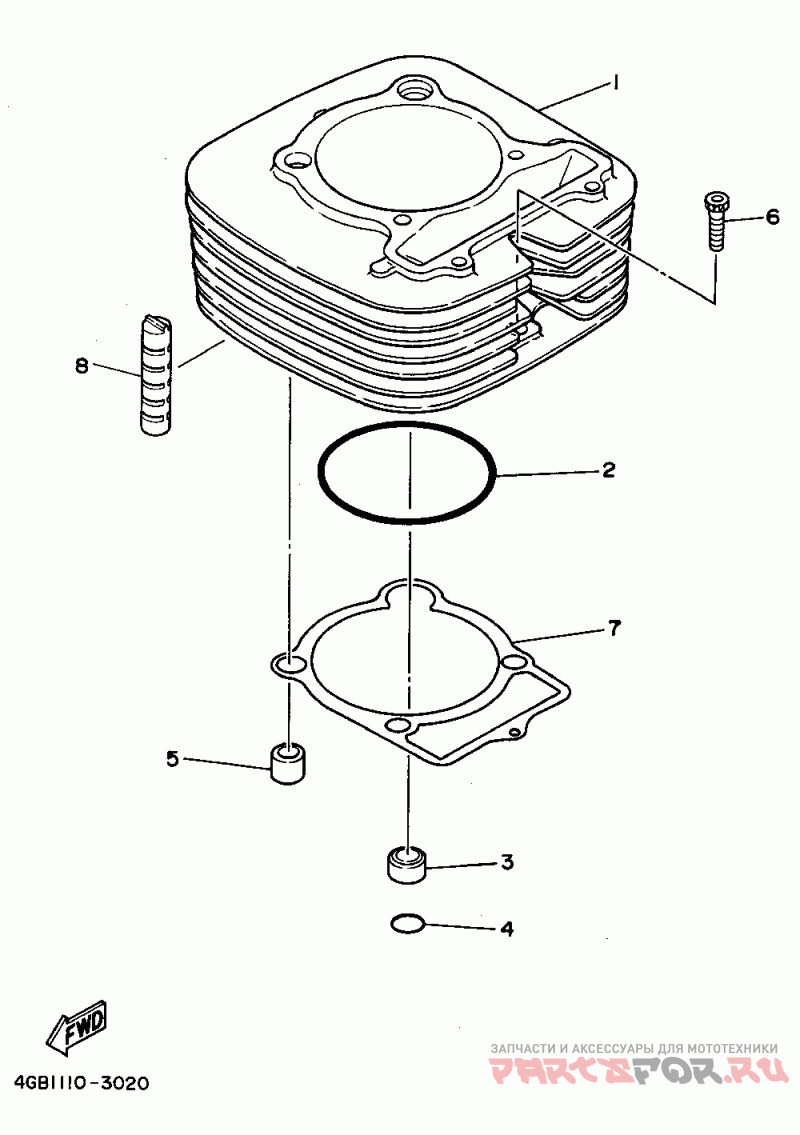 1

6

8

2

7

5

3

4

FWD

4GB1110-3020

ЗАПЧАСТИ И АКСЕССУАРЫ ДЛЯ МОТОТЕХНИКИ
PARTSFOR.RU