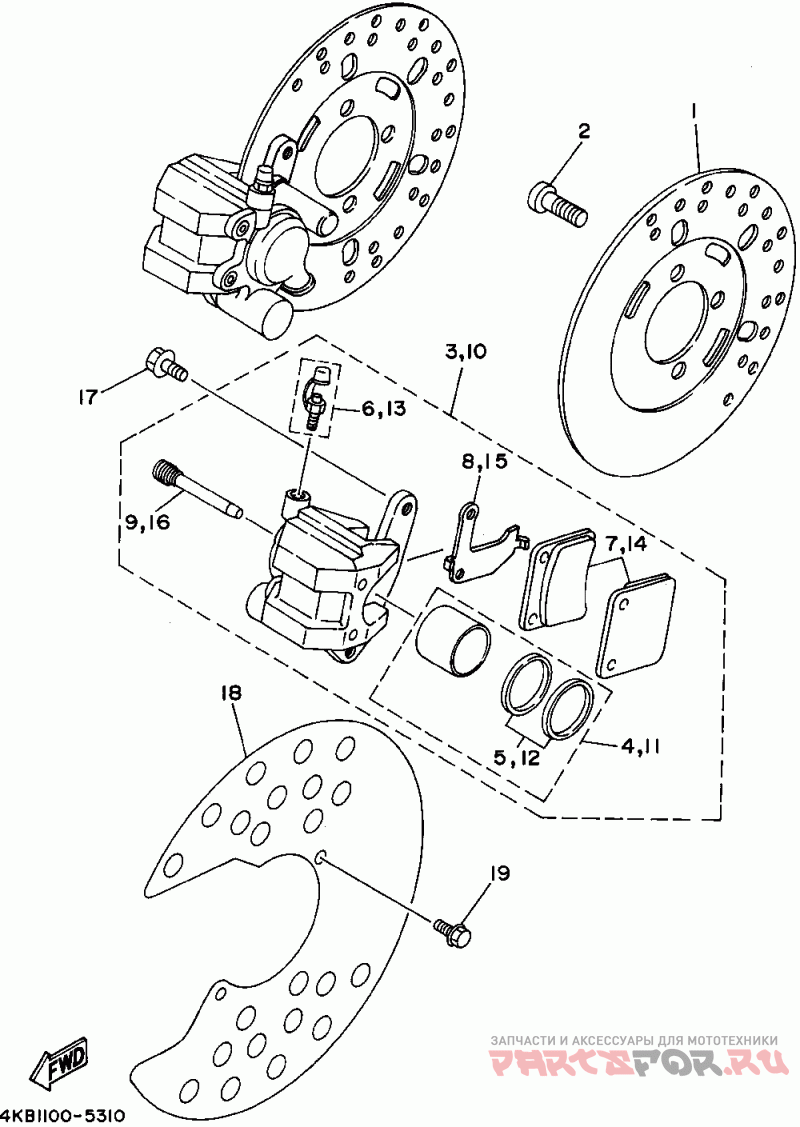 2
1
3,10
17
6,13
8,15
9,16
7,14
18
5,12
4,11
19
FWD
4KB1100-5310
ЗАПЧАСТИ И АКСЕССУАРЫ ДЛЯ МОТОТЕХНИКИ
PARTSFOR.RU