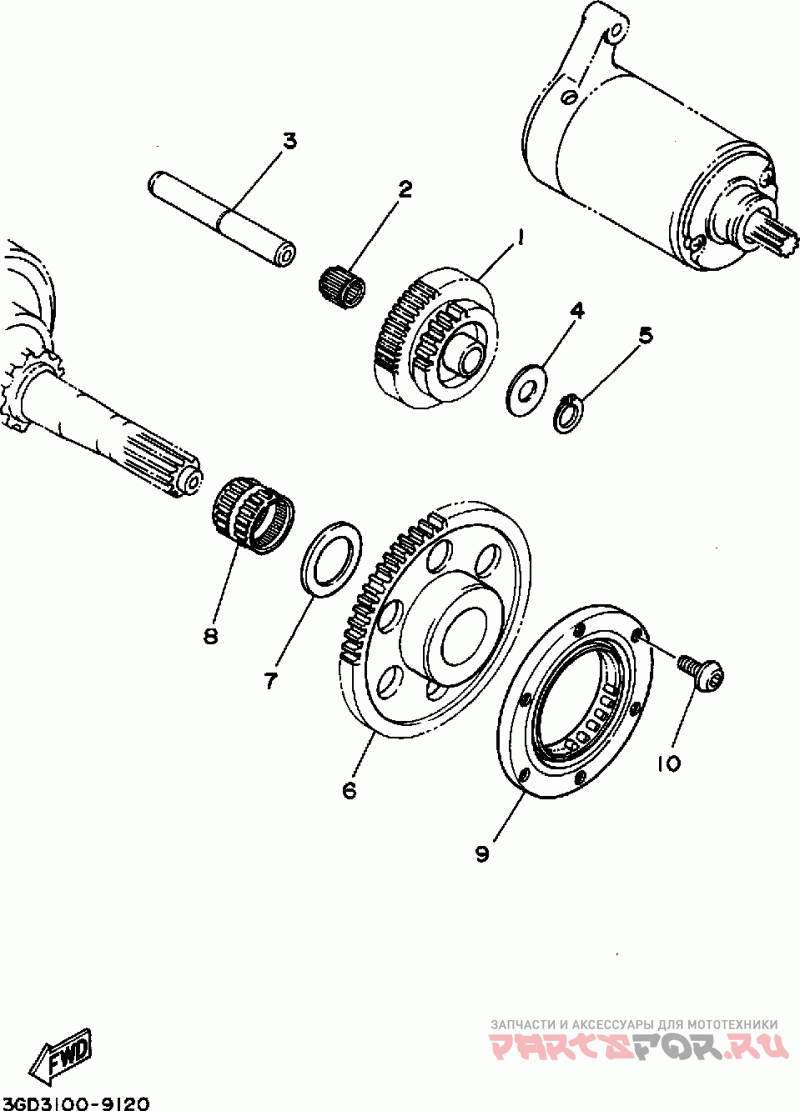 3
2
1
4
5
8
7
6
10
9
FWD
3GD3100-9120
ЗАПЧАСТИ И АКСЕССУАРЫ ДЛЯ МОТОТЕХНИКИ
PARTSFOR.RU