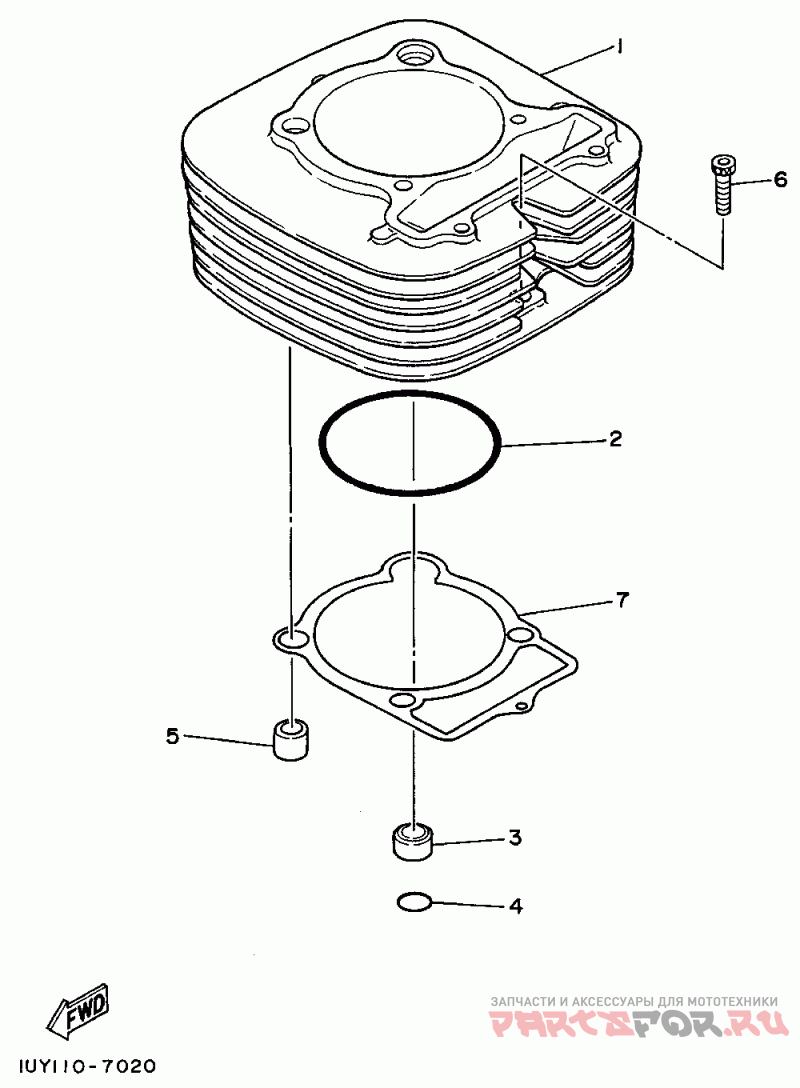 1
6
2
7
5
3
4
FWD
IUY110-7020
ЗАПЧАСТИ И АКСЕССУАРЫ ДЛЯ МОТОТЕХНИКИ
PARTSFOR.RU