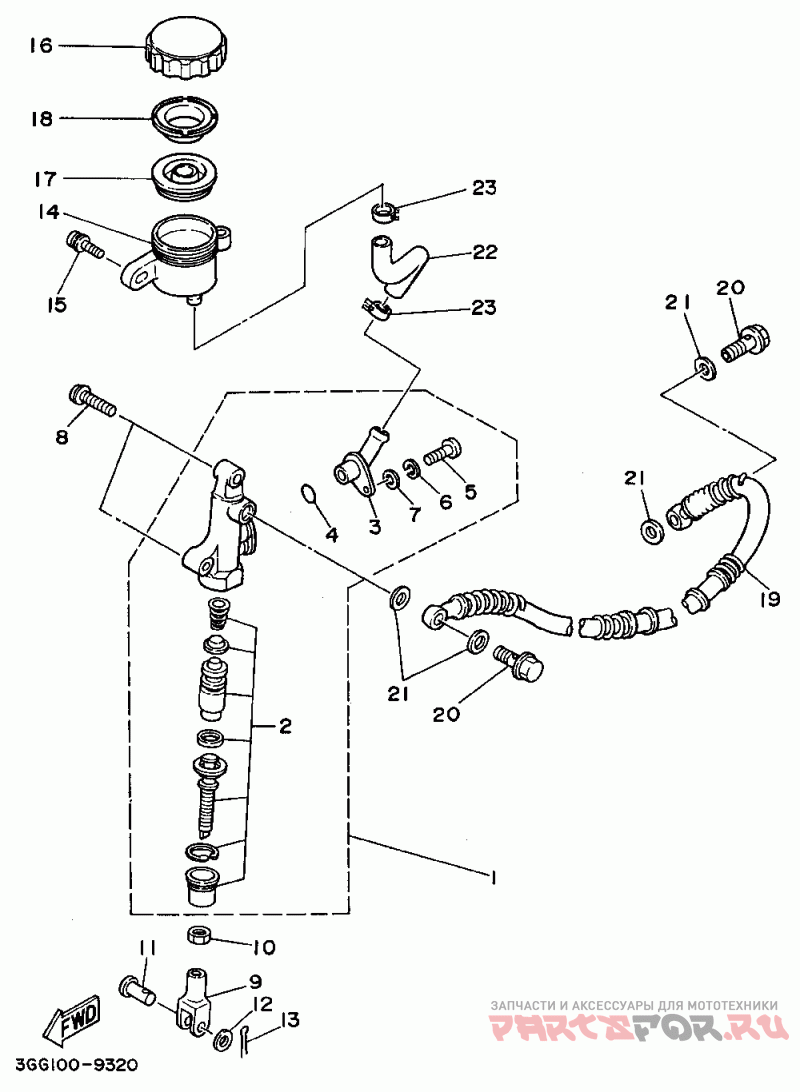 16
18
17
14
15
23
22
23
21
20
8
4
3
7
6
5
21
19
21
20
2
1
10
11
9
12
13
FWD
3GG100-9320
ЗАПЧАСТИ И АКСЕССУАРЫ ДЛЯ МОТОТЕХНИКИ
PARTSFOR.RU