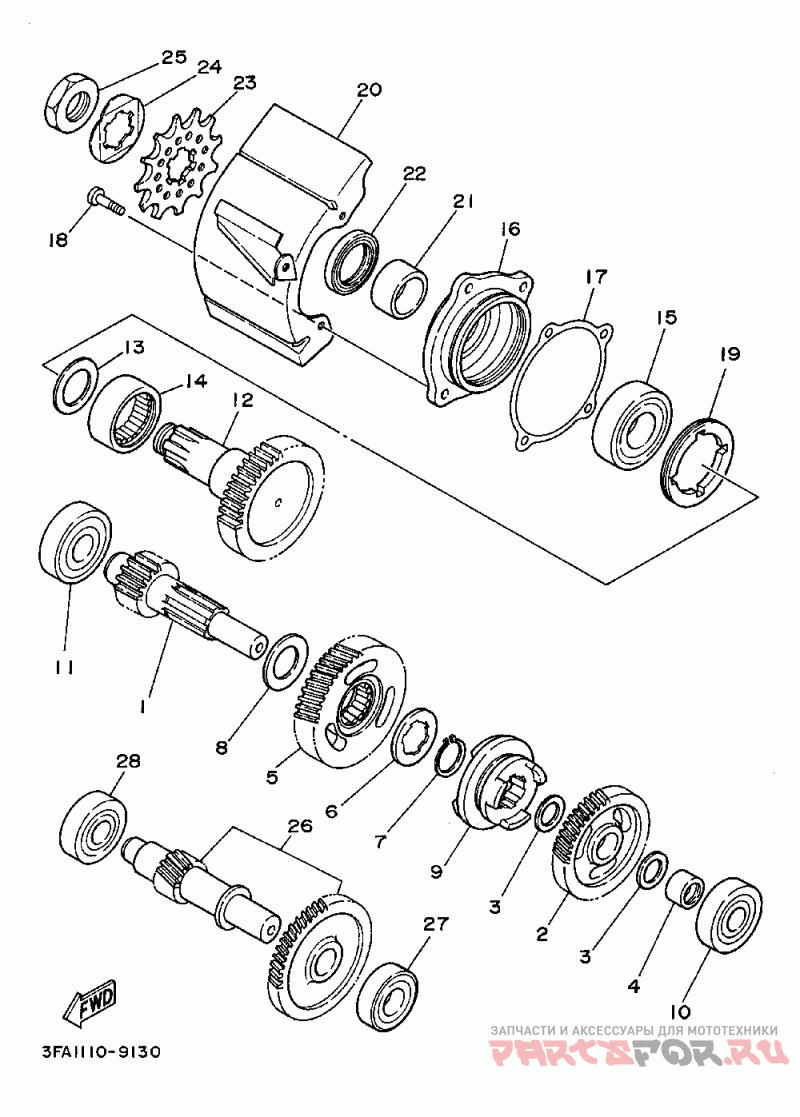 25
24
23
20
22
21
16
17
15
19
18
13
14
12
11
1
8
5
6
7
9
3
2
3
4
10
28
26
27
FWD
3FA1110-9130
ЗАПЧАСТИ И АКСЕССУАРЫ ДЛЯ МОТОТЕХНИКИ
PARTSFOR.RU