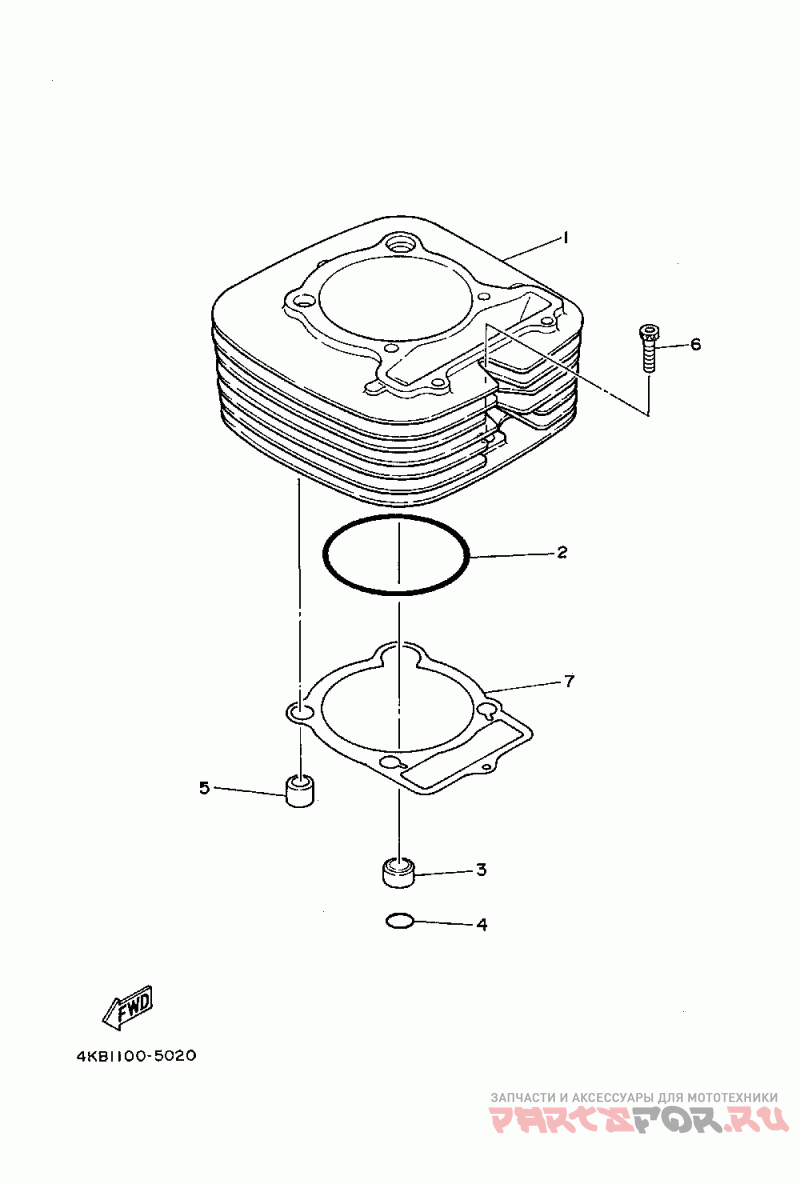 1

6

2

7

5

3

4

FWD

4KB1100-5020

ЗАПЧАСТИ И АКСЕССУАРЫ ДЛЯ МОТОТЕХНИКИ
PARTSFOR.RU