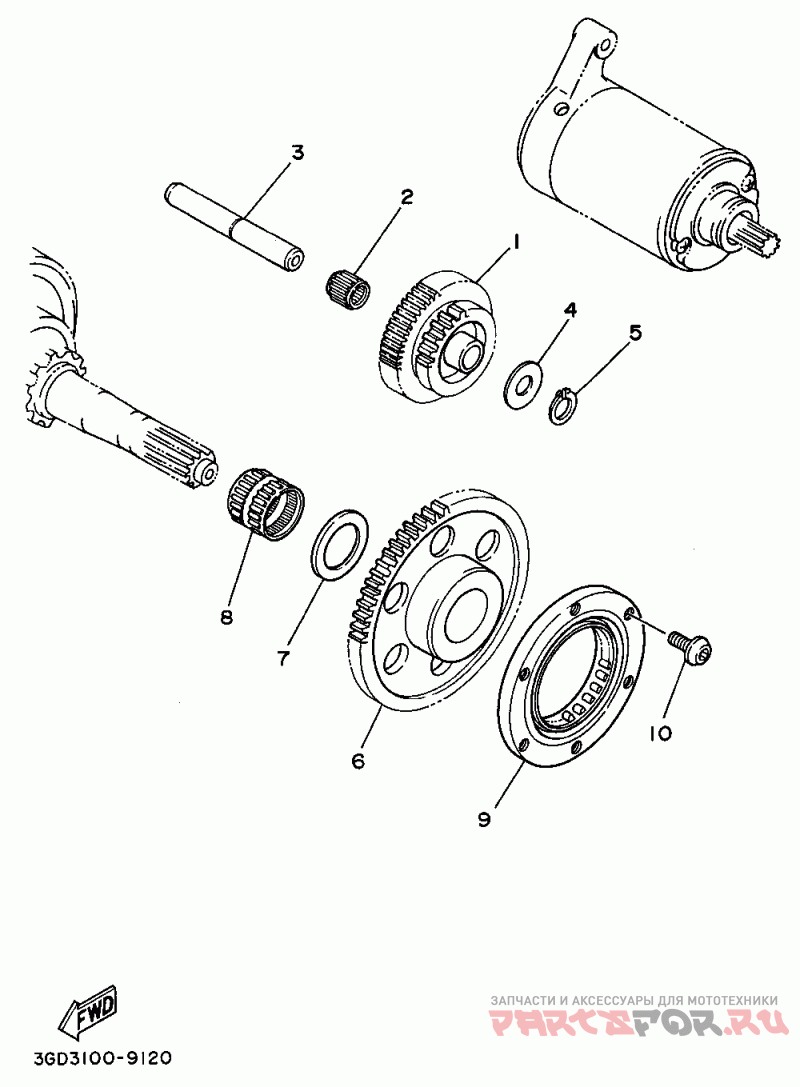 3
2
1
4
5
8
7
6
10
9
FWD
3GD3100-9120
ЗАПЧАСТИ И АКСЕССУАРЫ ДЛЯ МОТОТЕХНИКИ
PARTSFOR.RU