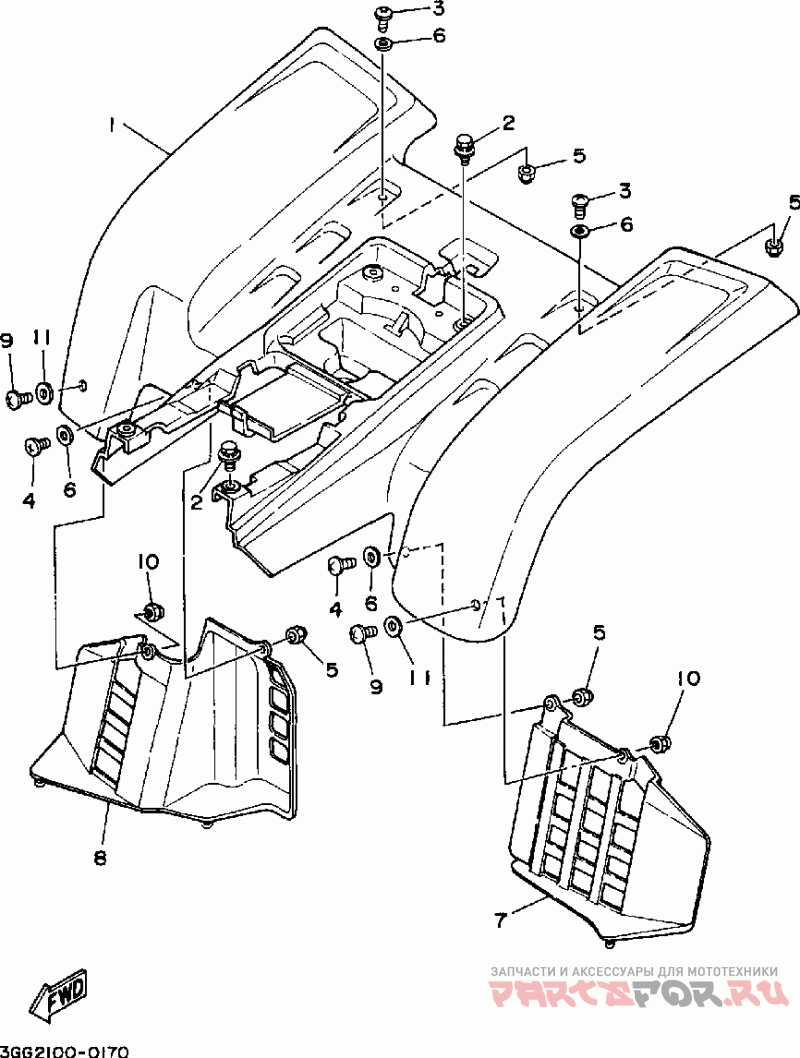 3
6
1
2
5
3
6
5
9
11
4
6
2
10
4
6
5
9
11
5
10
8
7
FWD
3GG2100-0170
ЗАПЧАСТИ И АКСЕССУАРЫ ДЛЯ МОТОТЕХНИКИ
PARTSFOR.RU