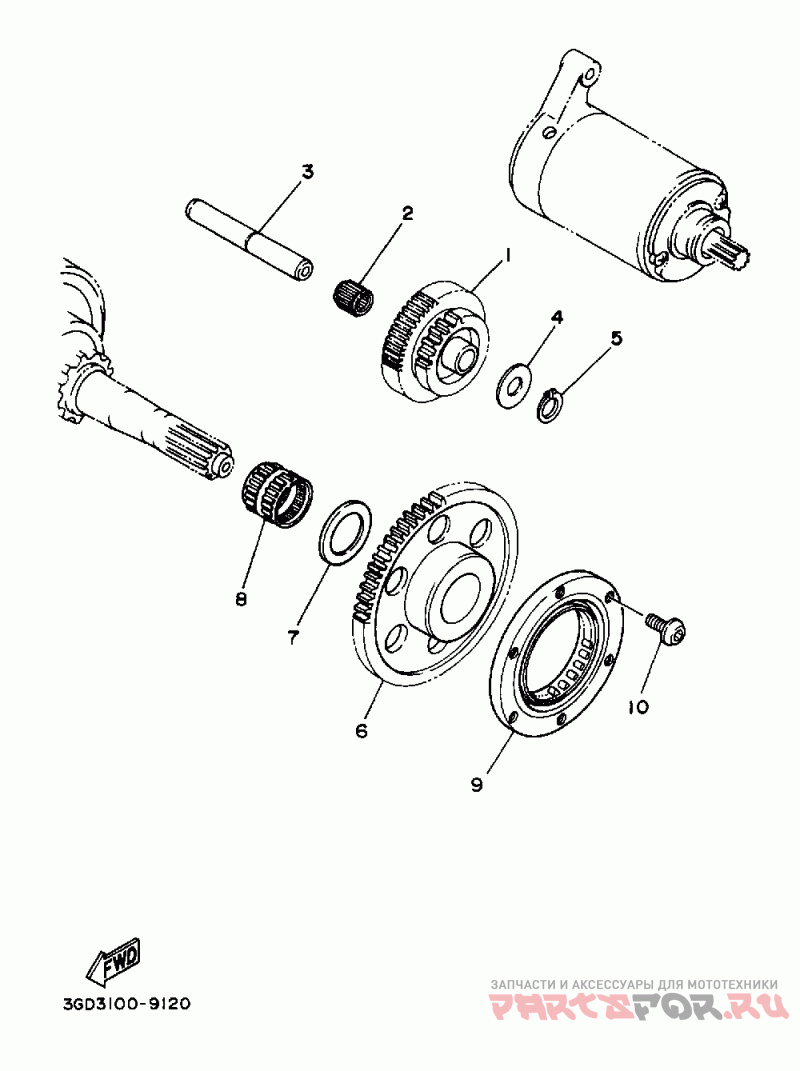 3
2
1
4
5
8
7
6
10
9
FWD
3GD3100-9120
ЗАПЧАСТИ И АКСЕССУАРЫ ДЛЯ МОТОТЕХНИКИ
PARTSFOR.RU